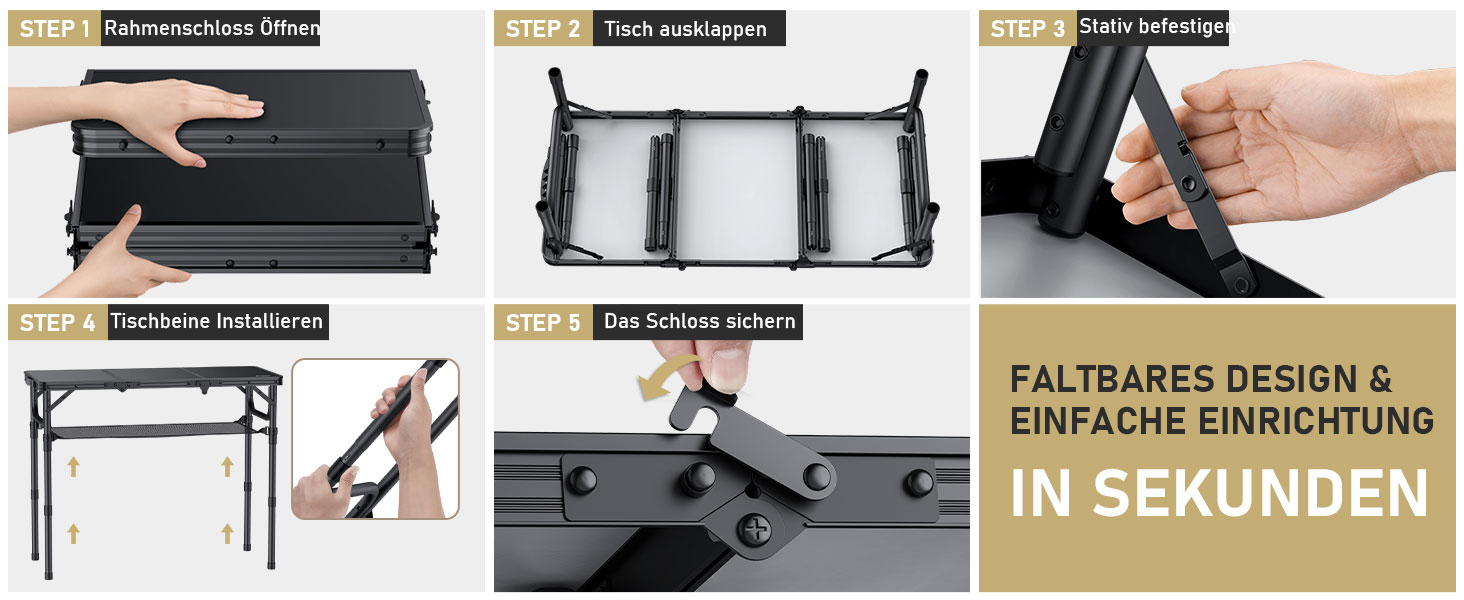 STEP 1 Rahmenschloss Öffnen

STEP 2 Tisch ausklappen

STEP 3 Stativ befestigen

STEP 4 Tischbeine Installieren

STEP 5 Das Schloss sichern

FALTBARES DESIGN & EINFACHE EINRICHTUNG

IN SEKUNDEN