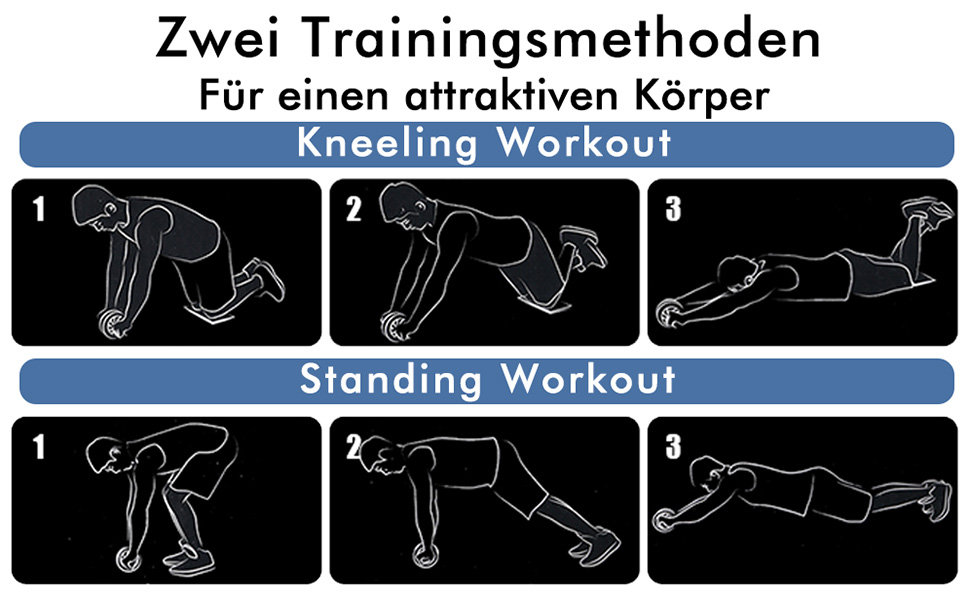 Zwei Trainingsmethoden
Für einen attraktiven Körper

Kneeling Workout

1

2

3

Standing Workout

1

2

3