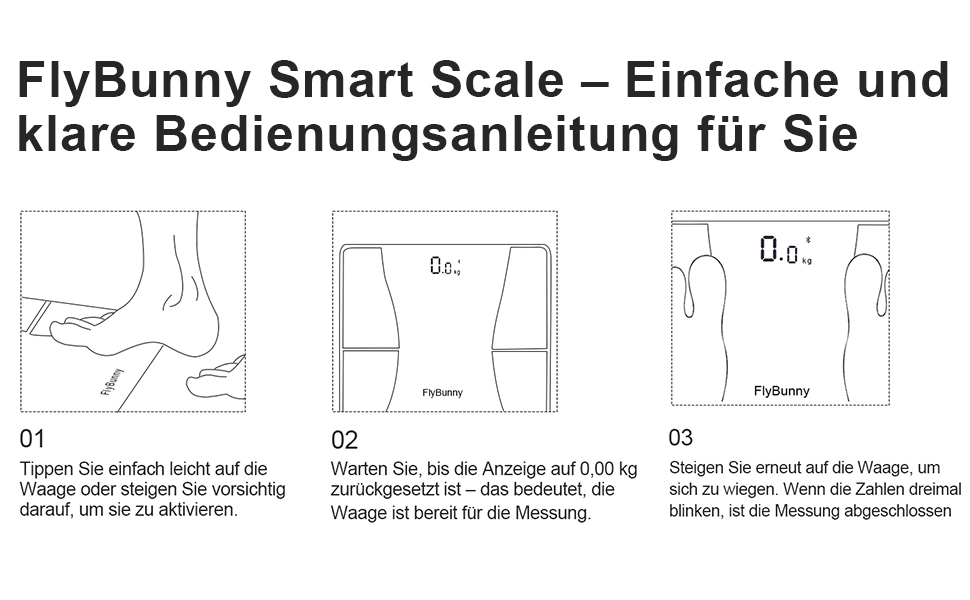 FlyBunny Smart Scale – Einfache und klare Bedienungsanleitung für Sie

FlyBunny

01
Tippen Sie einfach leicht auf die Waage oder steigen Sie vorsichtig darauf, um sie zu aktivieren.

0.0 kg
FlyBunny

02
Warten Sie, bis die Anzeige auf 0,00 kg zurückgesetzt ist – das bedeutet, die Waage ist bereit für die Messung.

0.0 kg
FlyBunny

03
Steigen Sie erneut auf die Waage, um sich zu wiegen. Wenn die Zahlen dreimal blinken, ist die Messung abgeschlossen