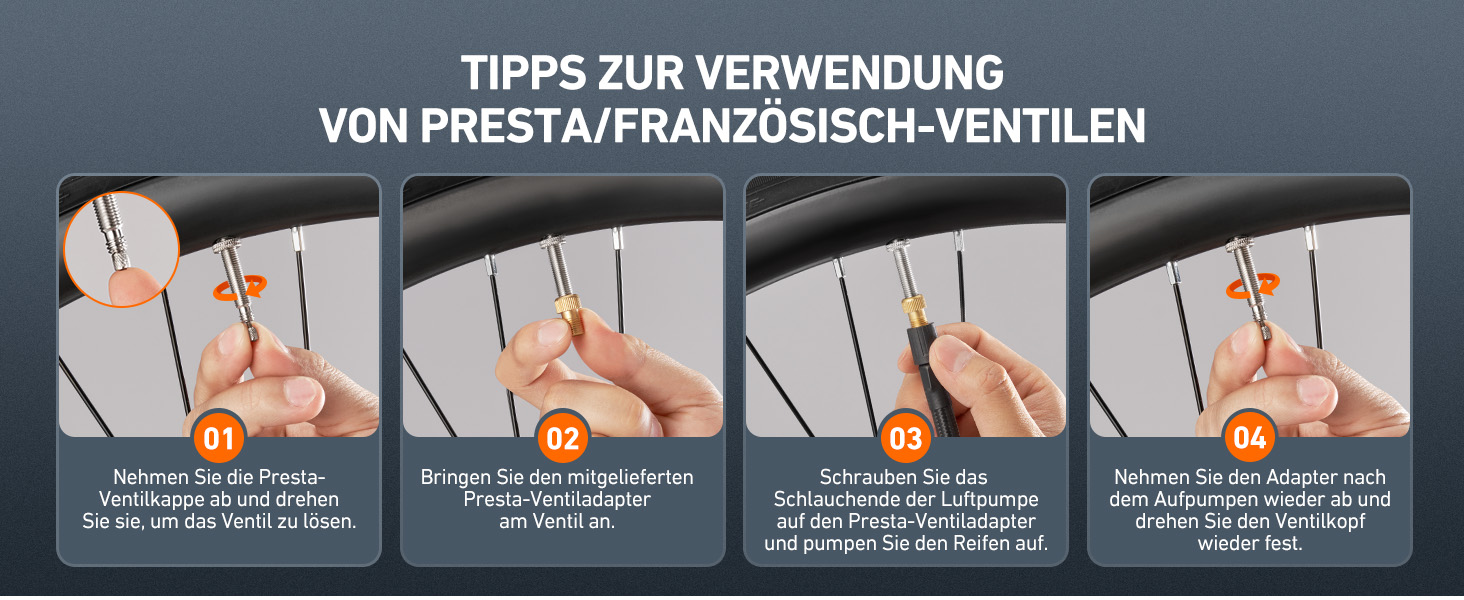 TIPPS ZUR VERWENDUNG VON PRESTA/FRANZÖSISCH-VENTILEN

01

Nehmen Sie die Presta-Ventilkappe ab und drehen Sie sie, um das Ventil zu lösen.

02

Bringen Sie den mitgelieferten Presta-Ventiladapter am Ventil an.

03

Schrauben Sie das Schlauchende der Luftpumpe auf den Presta-Ventiladapter und pumpen Sie den Reifen auf.

04

Nehmen Sie den Adapter nach dem Aufpumpen wieder ab und drehen Sie den Ventilkopf wieder fest.