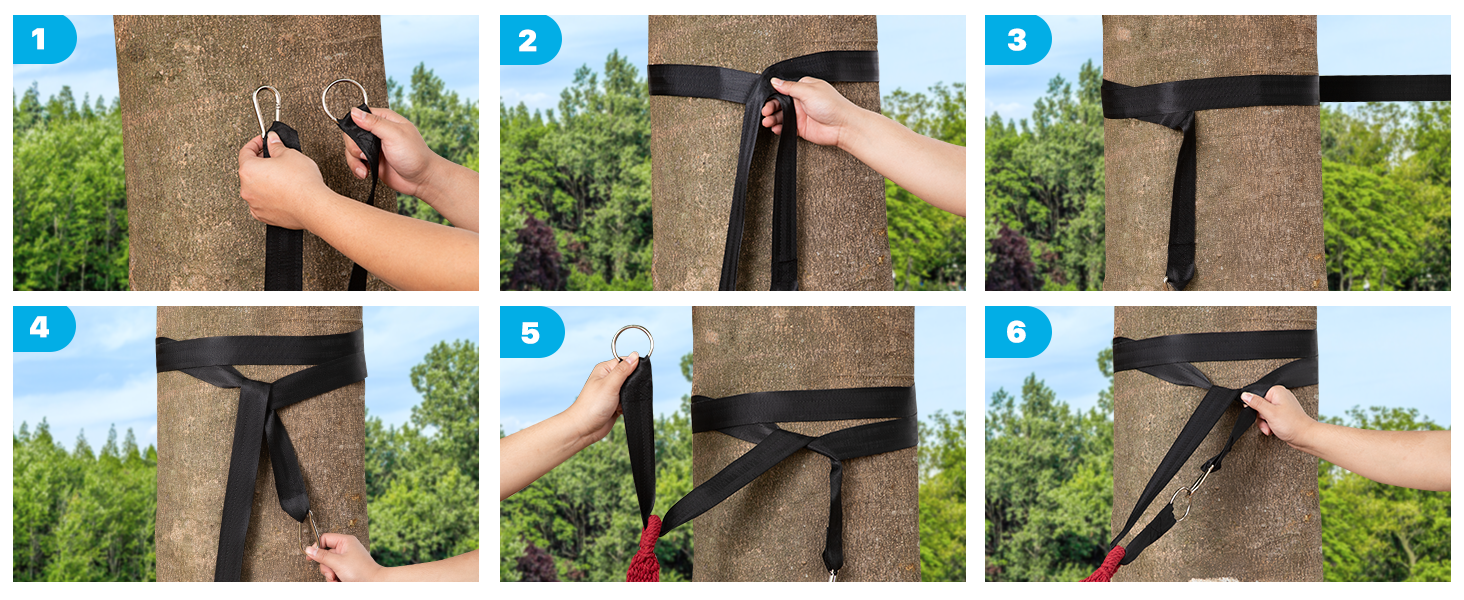 1

2

3

4

5

6