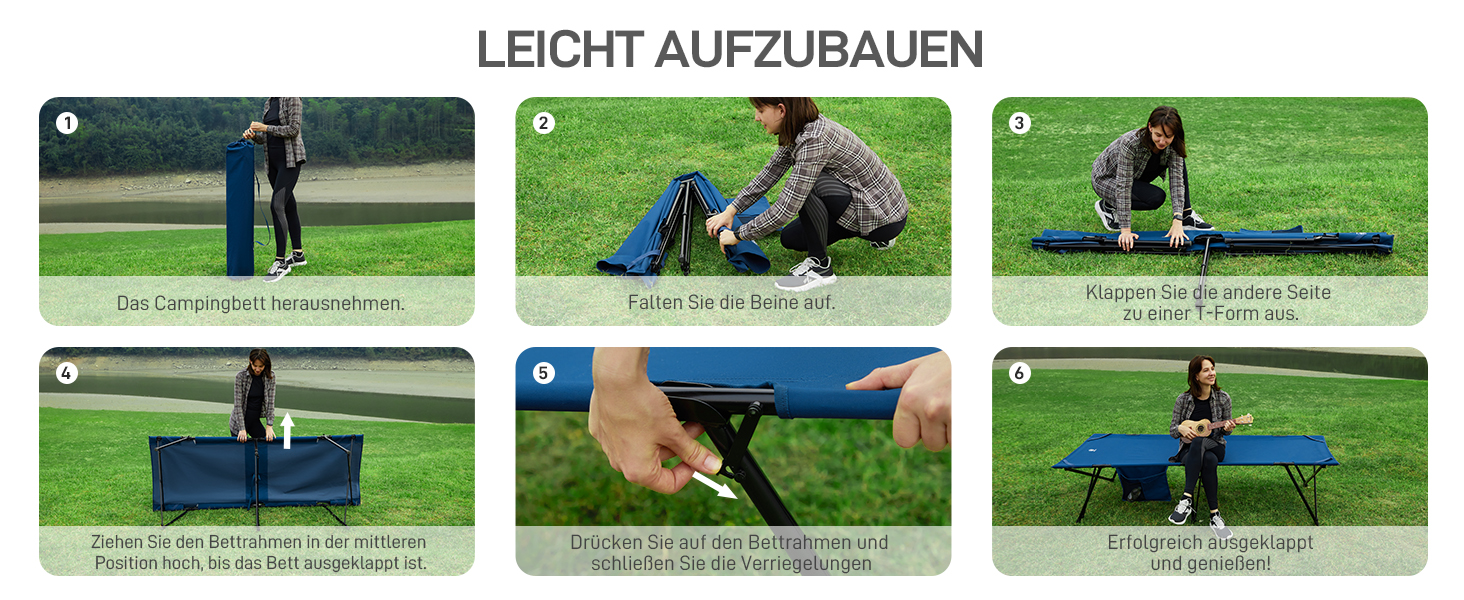 LEICHT AUFZUBAUEN

1
Das Campingbett herausnehmen.

2
Falten Sie die Beine auf.

3
Klappen Sie die andere Seite zu einer T-Form aus.

4
Ziehen Sie den Bettrahmen in der mittleren Position hoch, bis das Bett ausgeklappt ist.

5
Drücken Sie auf den Bettrahmen und schließen Sie die Verriegelungen

6
Erfolgreich ausgeklappt und genießen!