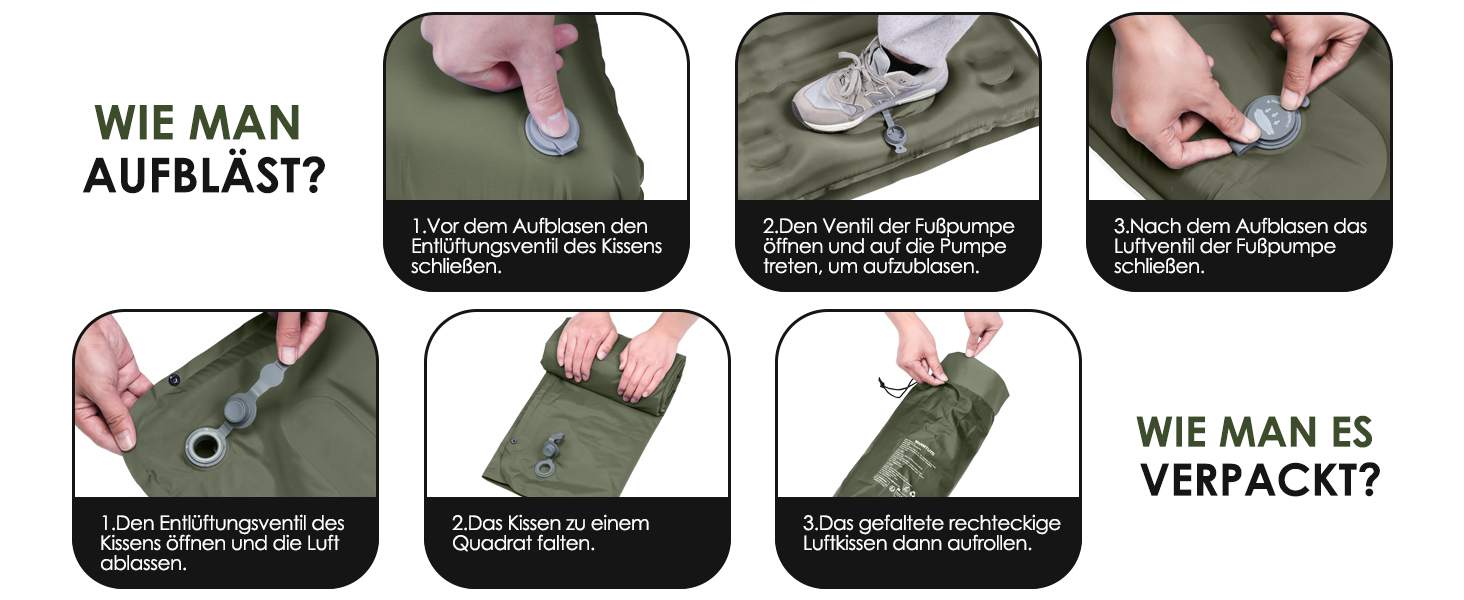 WIE MAN AUFBLÄST?

1.Vor dem Aufblasen den Entlüftungsventil des Kissens schließen.

2.Den Ventil der Fußpumpe öffnen und auf die Pumpe treten, um aufzublasen.

3.Nach dem Aufblasen das Luftventil der Fußpumpe schließen.

1.Den Entlüftungsventil des Kissens öffnen und die Luft ablassen.

2.Das Kissen zu einem Quadrat falten.

3.Das gefaltete rechteckige Luftkissen dann aufrollen.

WIE MAN ES VERPACKT?