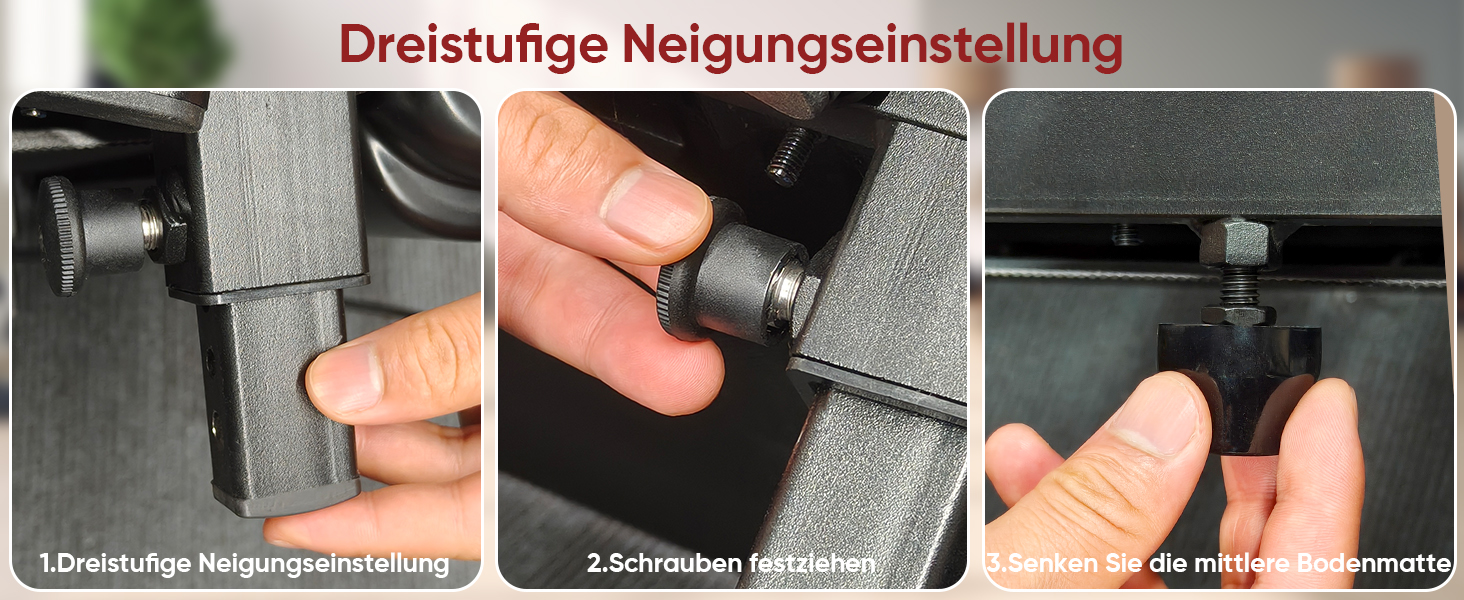 Dreistufige Neigungseinstellung

1.Dreistufige Neigungseinstellung

2.Schrauben festziehen

3.Senken Sie die mittlere Bodenmatte