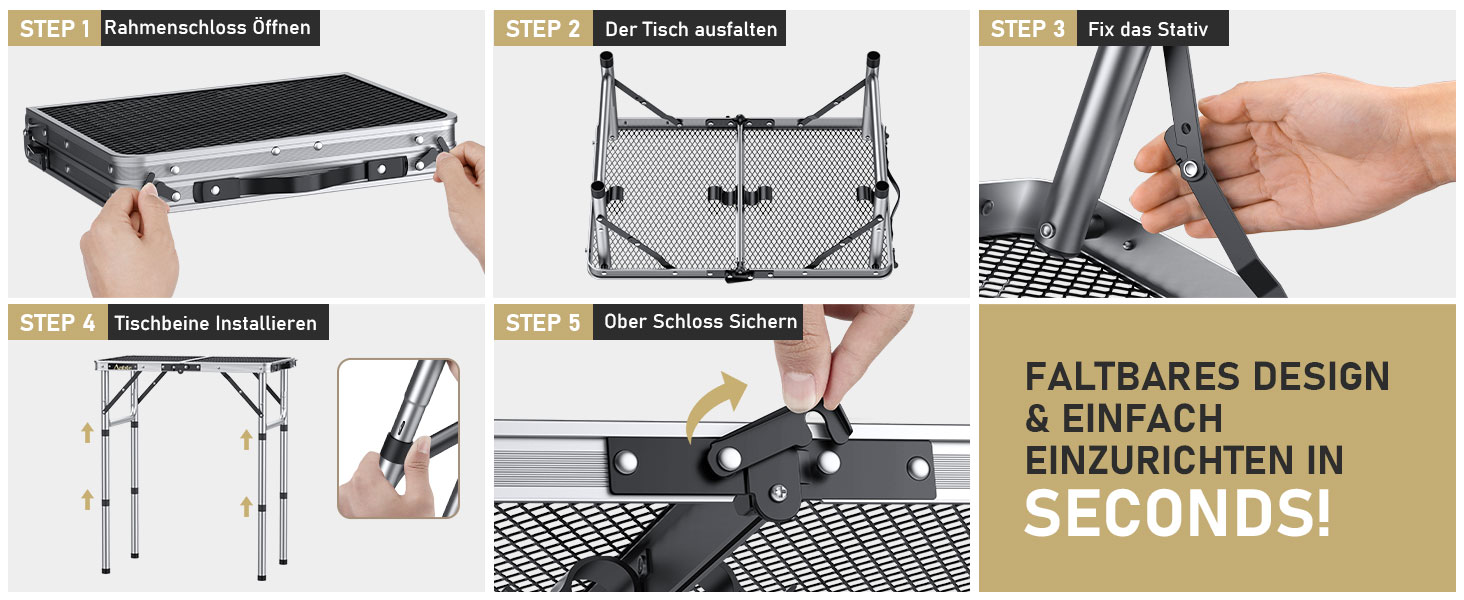 STEP 1 Rahmenschloss Öffnen

STEP 2 Der Tisch ausfalten

STEP 3 Fix das Stativ

STEP 4 Tischbeine Installieren

STEP 5 Ober Schloss Sichern

FALTBARES DESIGN & EINFACH EINZURICHTEN IN SECONDS!