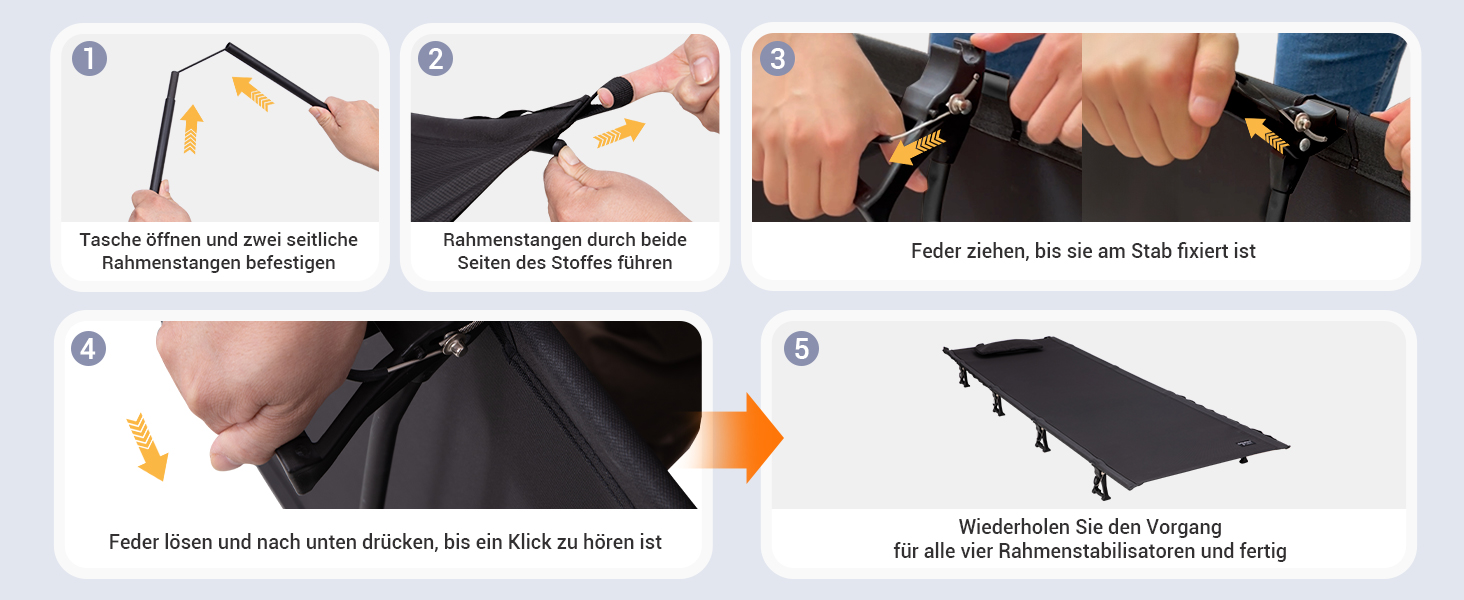 1
Tasche öffnen und zwei seitliche Rahmenstangen befestigen

2
Rahmenstangen durch beide Seiten des Stoffes führen

3
Feder ziehen, bis sie am Stab fixiert ist

4
Feder lösen und nach unten drücken, bis ein Klick zu hören ist

5
Wiederholen Sie den Vorgang für alle vier Rahmenstabilisatoren und fertig