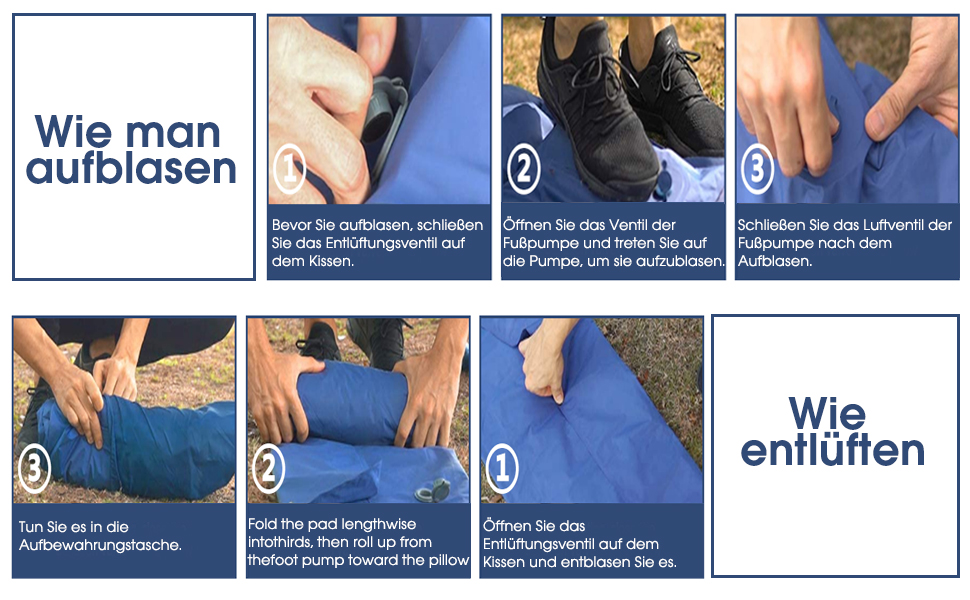 Wie man aufblasen

1
Bevor Sie aufblasen, schließen Sie das Entlüftungsventil auf dem Kissen.

2
Öffnen Sie das Ventil der Fußpumpe und treten Sie auf die Pumpe, um sie aufzublasen.

3
Schließen Sie das Luftventil der Fußpumpe nach dem Aufblasen.

3
Tun Sie es in die Aufbewahrungstasche.

2
Fold the pad lengthwise intothirds, then roll up from thefoot pump toward the pillow

1
Öffnen Sie das Entlüftungsventil auf dem Kissen und entblasen Sie es.

Wie entlüften