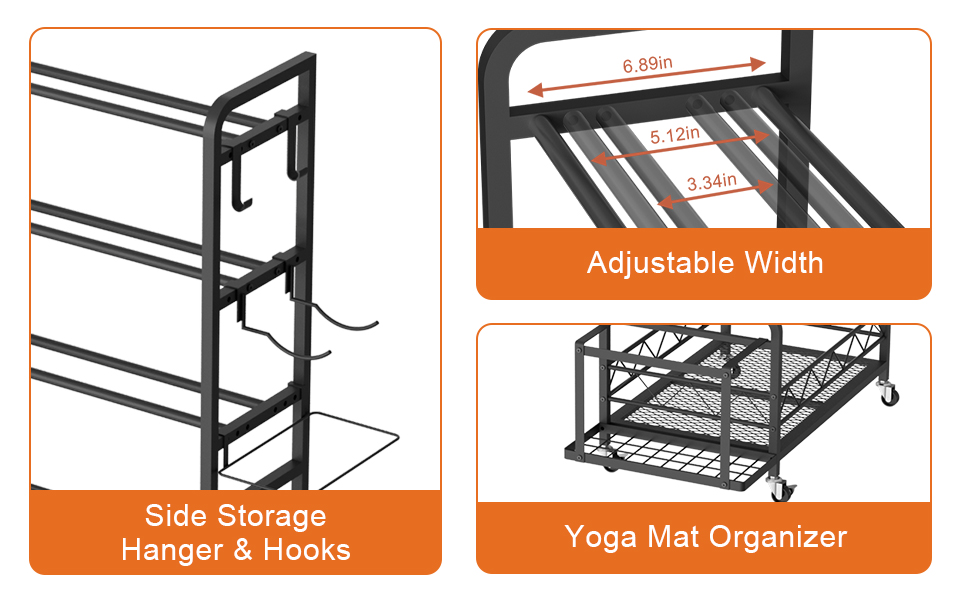 Side Storage
Hanger & Hooks

6.89in
5.12in
3.34in

Adjustable Width

Yoga Mat Organizer