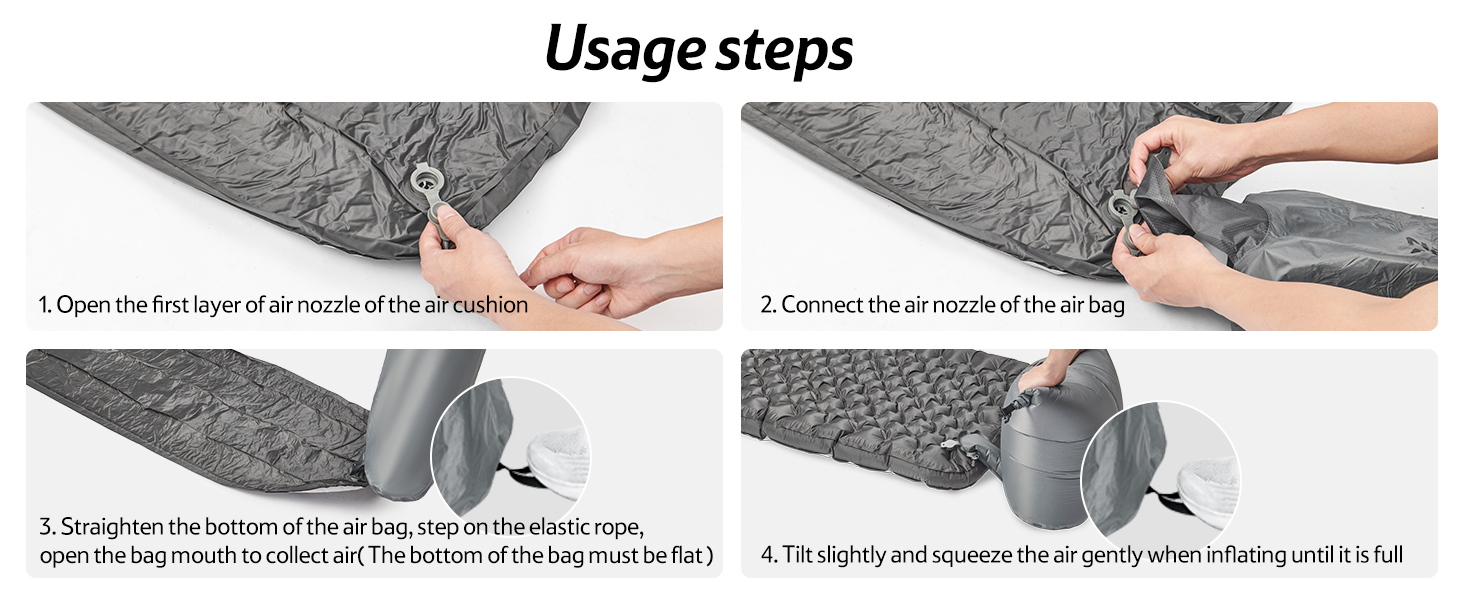 Usage steps

1. Open the first layer of air nozzle of the air cushion

2. Connect the air nozzle of the air bag

3. Straighten the bottom of the air bag, step on the elastic rope, open the bag mouth to collect air( The bottom of the bag must be flat )

4. Tilt slightly and squeeze the air gently when inflating until it is full