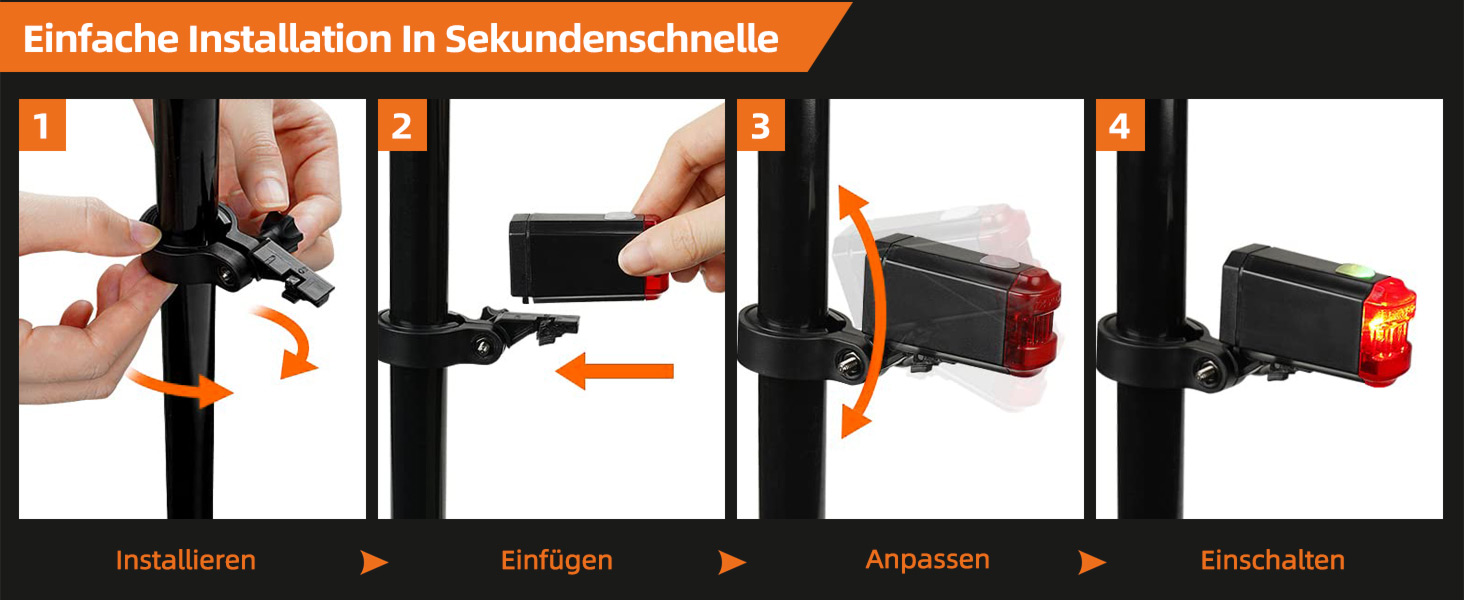 Einfache Installation In Sekundenschnelle

1

2

3

4

Installieren

Einfügen

Anpassen

Einschalten