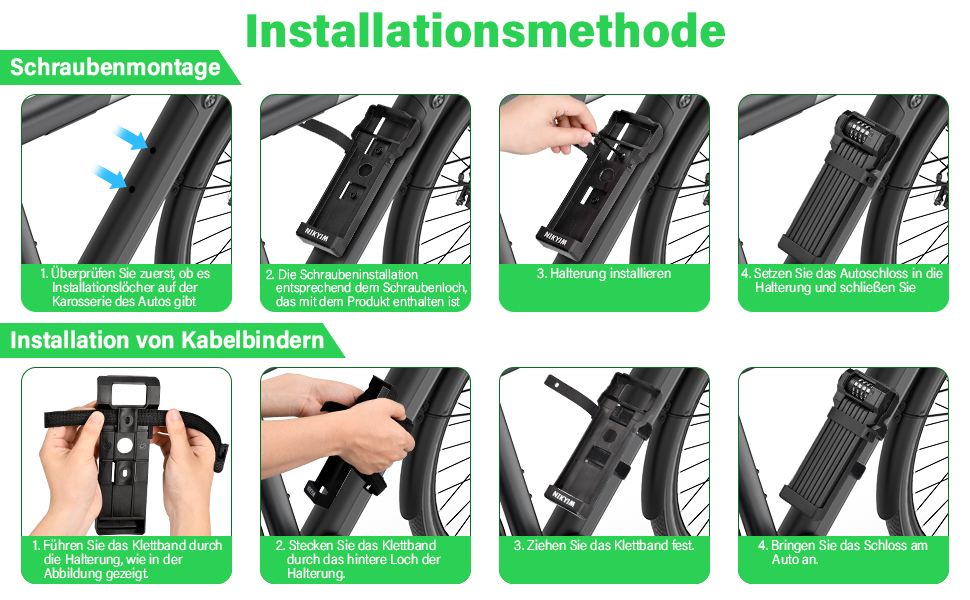 Installationsmethode

Schraubenmontage

1. Überprüfen Sie zuerst, ob es Installationslöcher auf der Karosserie des Autos gibt

NIKYIM

2. Die Schraubeninstallation entsprechend dem Schraubenloch, das mit dem Produkt enthalten ist

NIKYIM

3. Halterung installieren

4. Setzen Sie das Autoschloss in die Halterung und schließen Sie

Installation von Kabelbindern

1. Führen Sie das Klettband durch die Halterung, wie in der Abbildung gezeigt.

2. Stecken Sie das Klettband durch das hintere Loch der Halterung.

NIKYIM

3. Ziehen Sie das Klettband fest.

4. Bringen Sie das Schloss am Auto an.