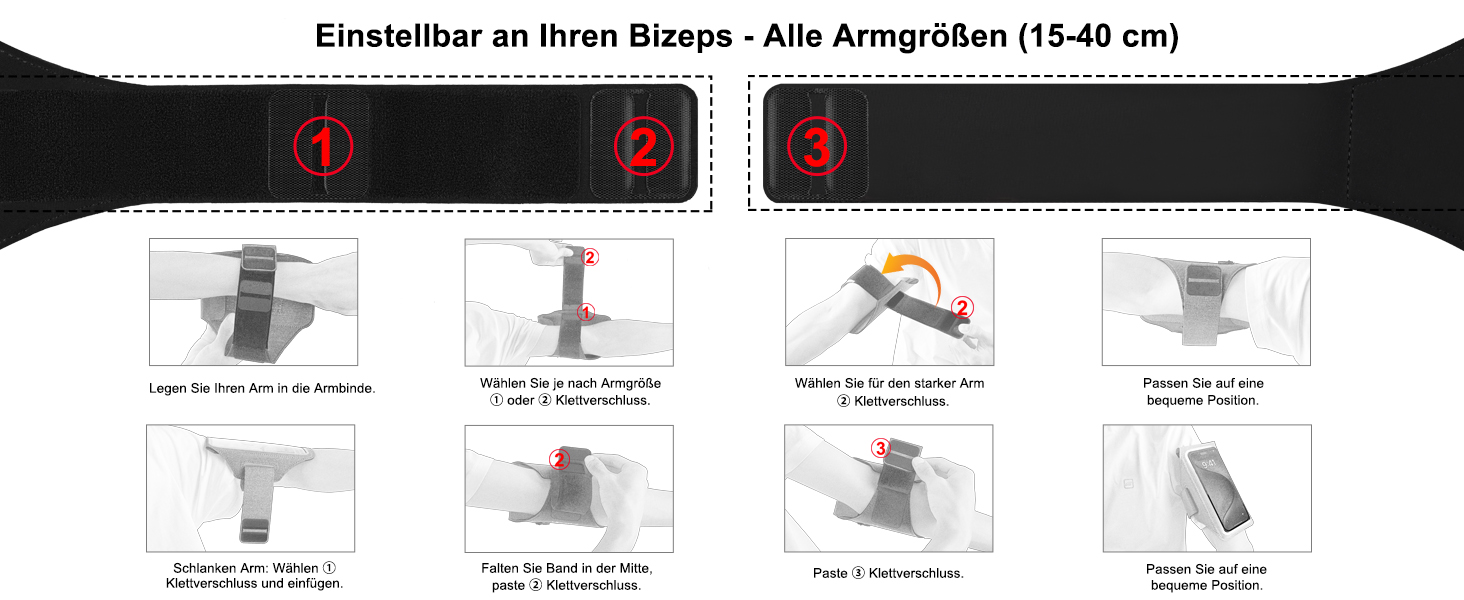 Einstellbar an Ihren Bizeps - Alle Armgrößen (15-40 cm)

①

②

③

Legen Sie Ihren Arm in die Armbinde.

②
①

Wählen Sie je nach Armgröße ① oder ② Klettverschluss.

②

Wählen Sie für den starker Arm ② Klettverschluss.

Passen Sie auf eine bequeme Position.

Schlanken Arm: Wählen ① Klettverschluss und einfügen.

②

Falten Sie Band in der Mitte, paste ② Klettverschluss.

③

Paste ③ Klettverschluss.

Passen Sie auf eine bequeme Position.