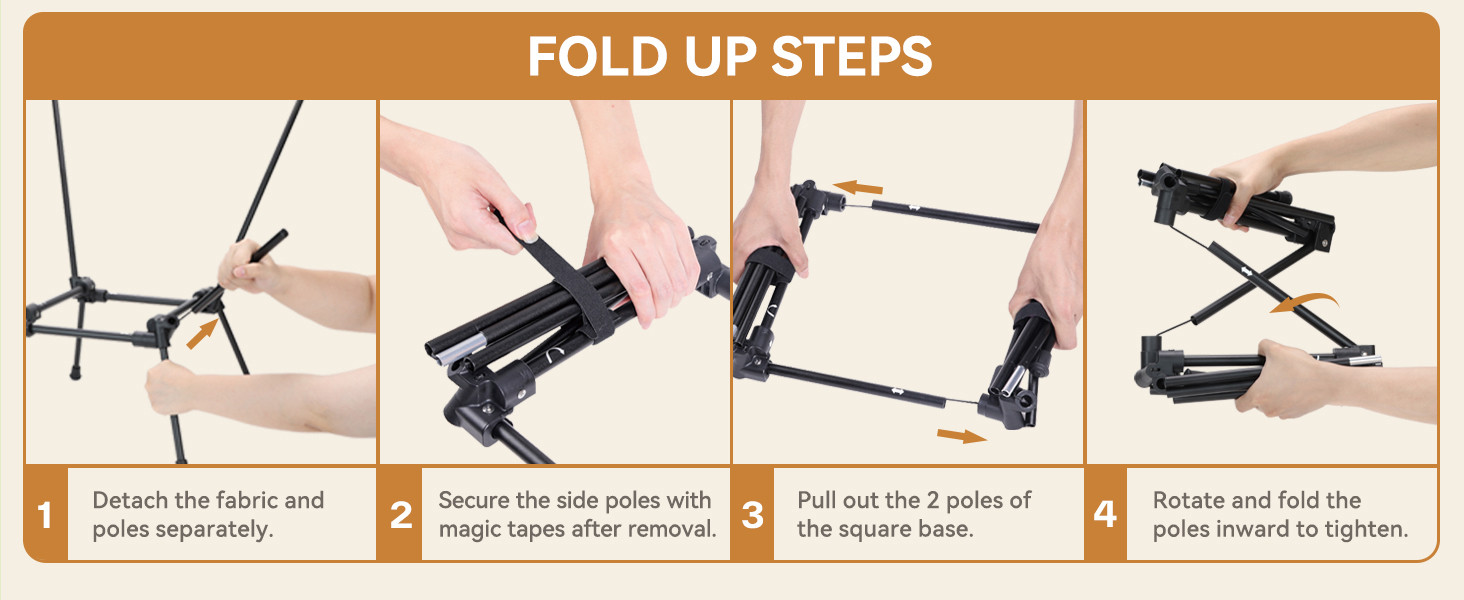 FOLD UP STEPS

1 Detach the fabric and poles separately.

2 Secure the side poles with magic tapes after removal.

3 Pull out the 2 poles of the square base.

4 Rotate and fold the poles inward to tighten.