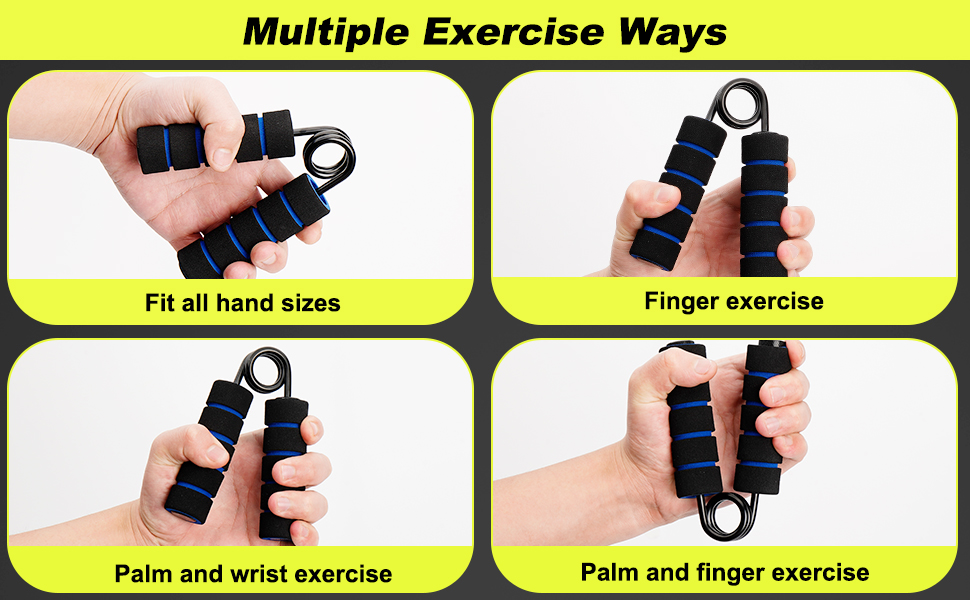 Multiple Exercise Ways

Fit all hand sizes

Finger exercise

Palm and wrist exercise

Palm and finger exercise