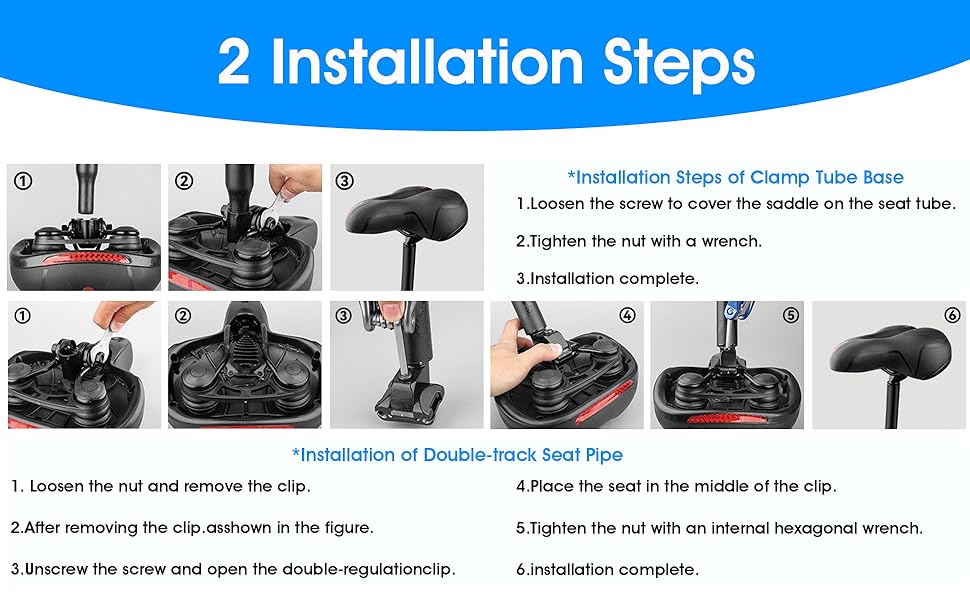 2 Installation Steps

①

②

③

*Installation Steps of Clamp Tube Base

1.Loosen the screw to cover the saddle on the seat tube.

2.Tighten the nut with a wrench.

3.Installation complete.

①

②

③

④

⑤

⑥

*Installation of Double-track Seat Pipe

1. Loosen the nut and remove the clip.

2.After removing the clip.asshown in the figure.

3.Unscrew the screw and open the double-regulationclip.

4.Place the seat in the middle of the clip.

5.Tighten the nut with an internal hexagonal wrench.

6.installation complete.