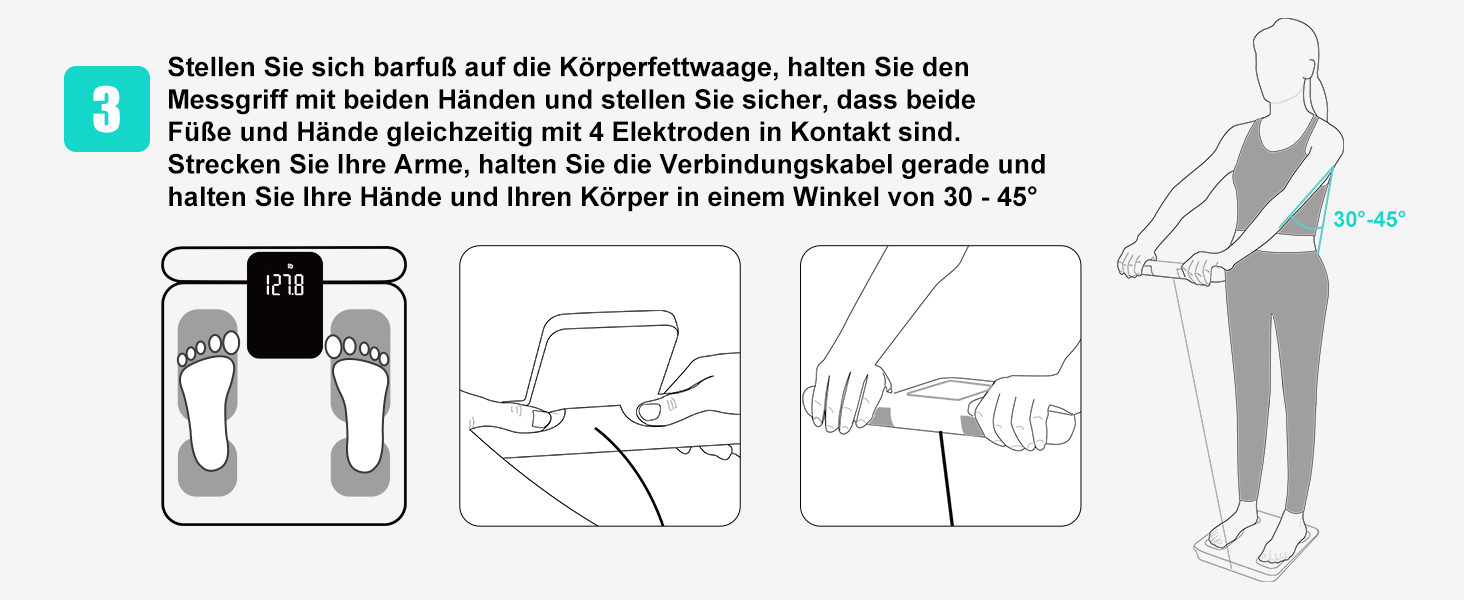 3

Stellen Sie sich barfuß auf die Körperfettwaage, halten Sie den Messgriff mit beiden Händen und stellen Sie sicher, dass beide Füße und Hände gleichzeitig mit 4 Elektroden in Kontakt sind. Strecken Sie Ihre Arme, halten Sie die Verbindungskabel gerade und halten Sie Ihre Hände und Ihren Körper in einem Winkel von 30 - 45°

lb
127.8

30°-45°