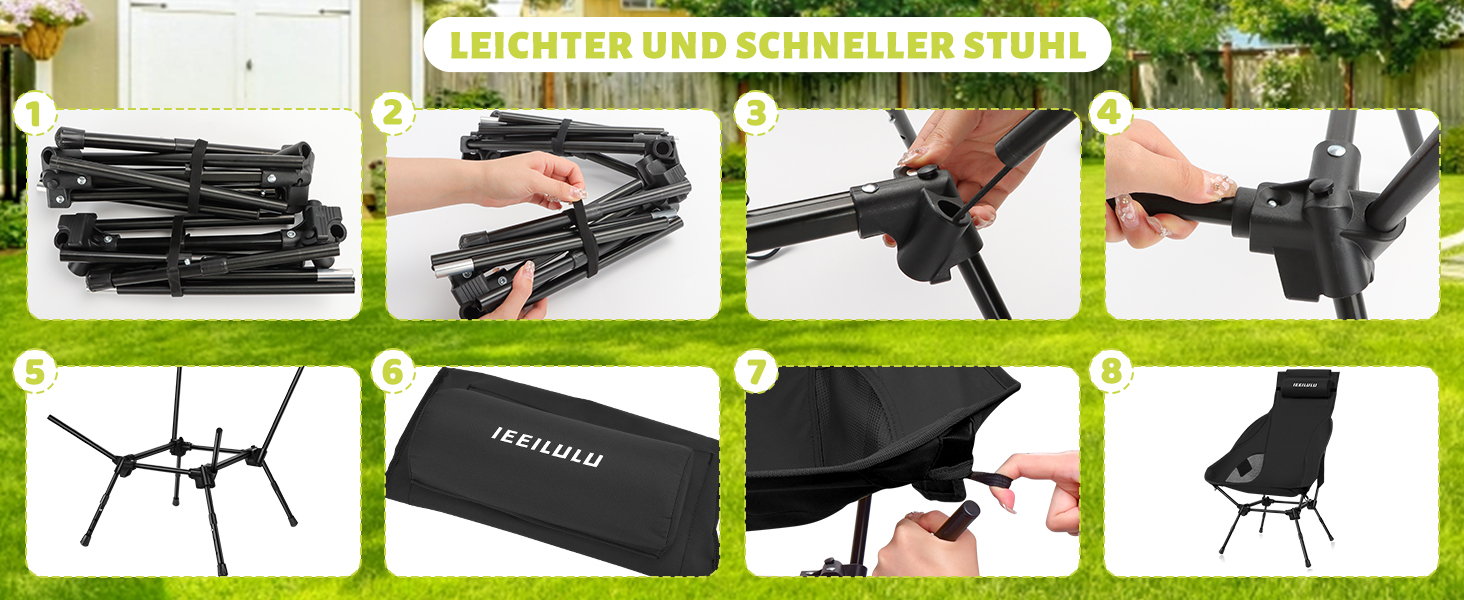 LEICHTER UND SCHNELLER STUHL

1

2

3

4

5

6

IEEILULU

7

8

IEEILULU