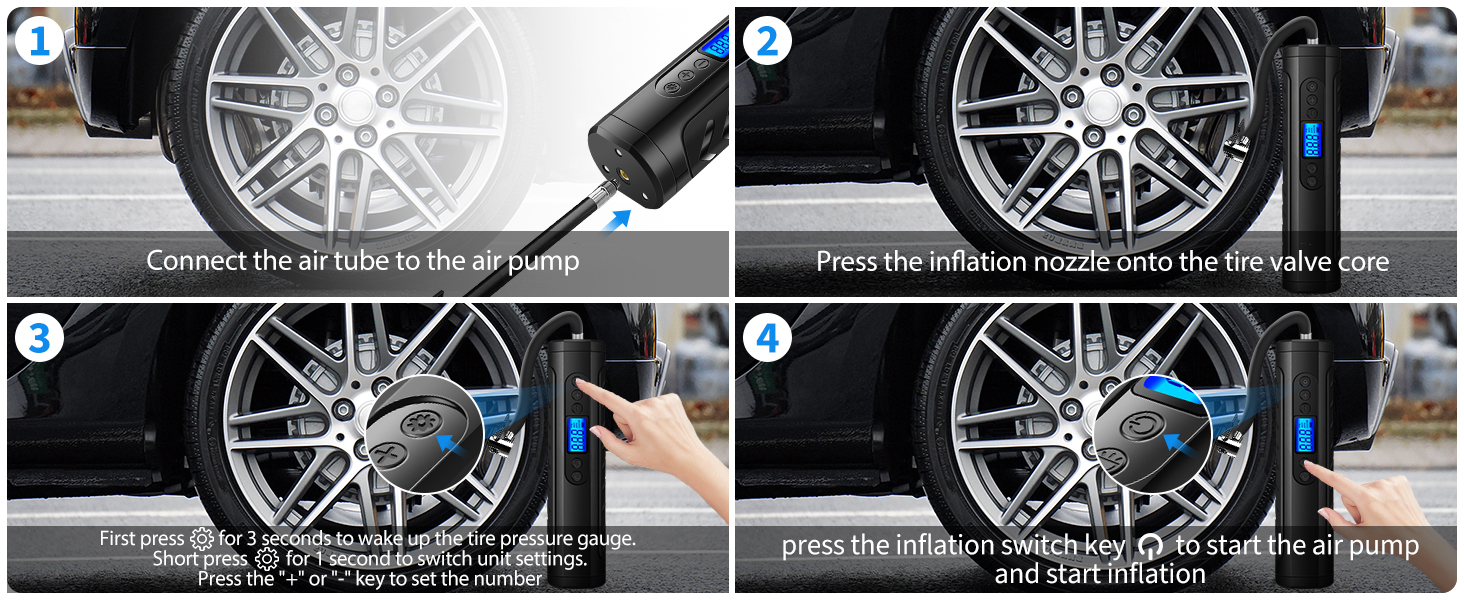 1

Connect the air tube to the air pump

2

Press the inflation nozzle onto the tire valve core

3

First press for 3 seconds to wake up the tire pressure gauge.
Short press for 1 second to switch unit settings.
Press the "+" or "-" key to set the number

4

press the inflation switch key to start the air pump and start inflation