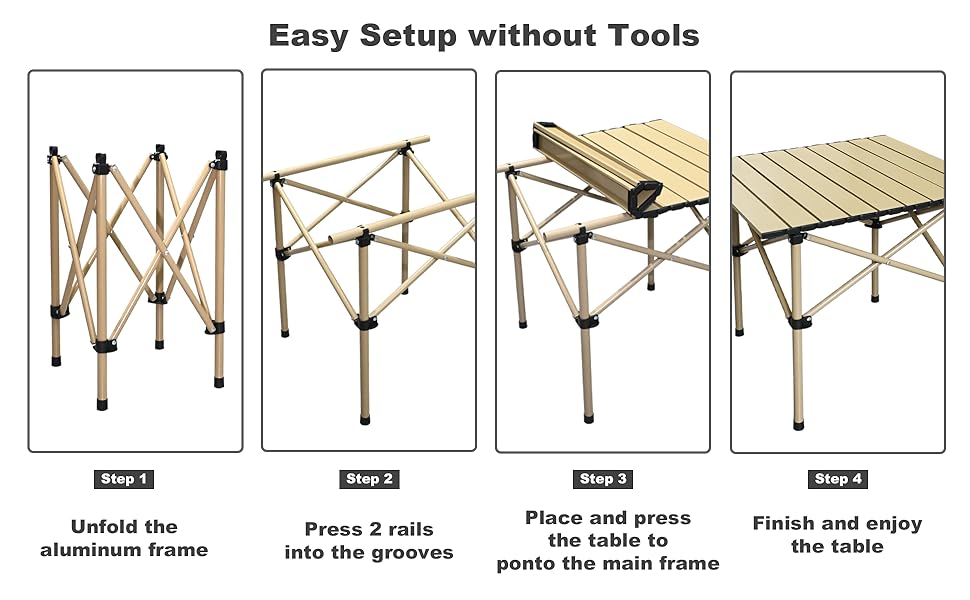 Easy Setup without Tools

Step 1

Unfold the aluminum frame

Step 2

Press 2 rails into the grooves

Step 3

Place and press the table to ponto the main frame

Step 4

Finish and enjoy the table