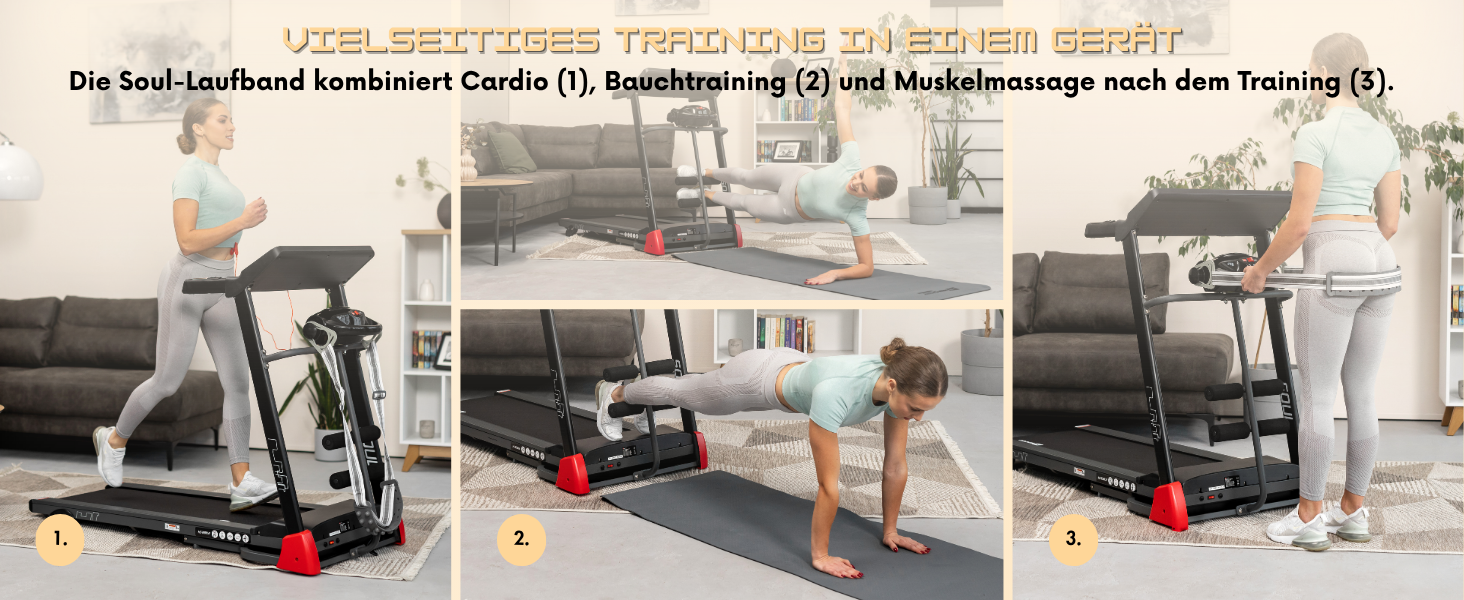 VIELSEITIGES TRAINING IN EINEM GERÄT

Die Soul-Laufband kombiniert Cardio (1), Bauchtraining (2) und Muskelmassage nach dem Training (3).

1.

2.

3.