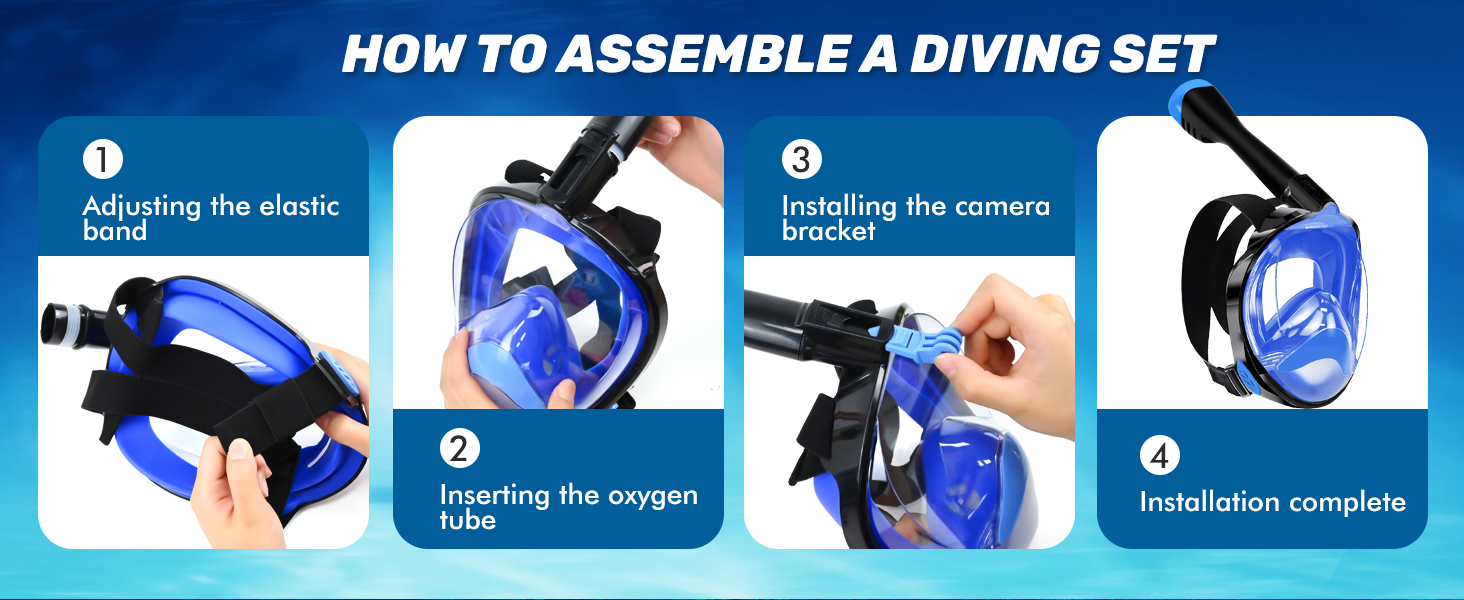 HOW TO ASSEMBLE A DIVING SET

1
Adjusting the elastic band

2
Inserting the oxygen tube

3
Installing the camera bracket

4
Installation complete