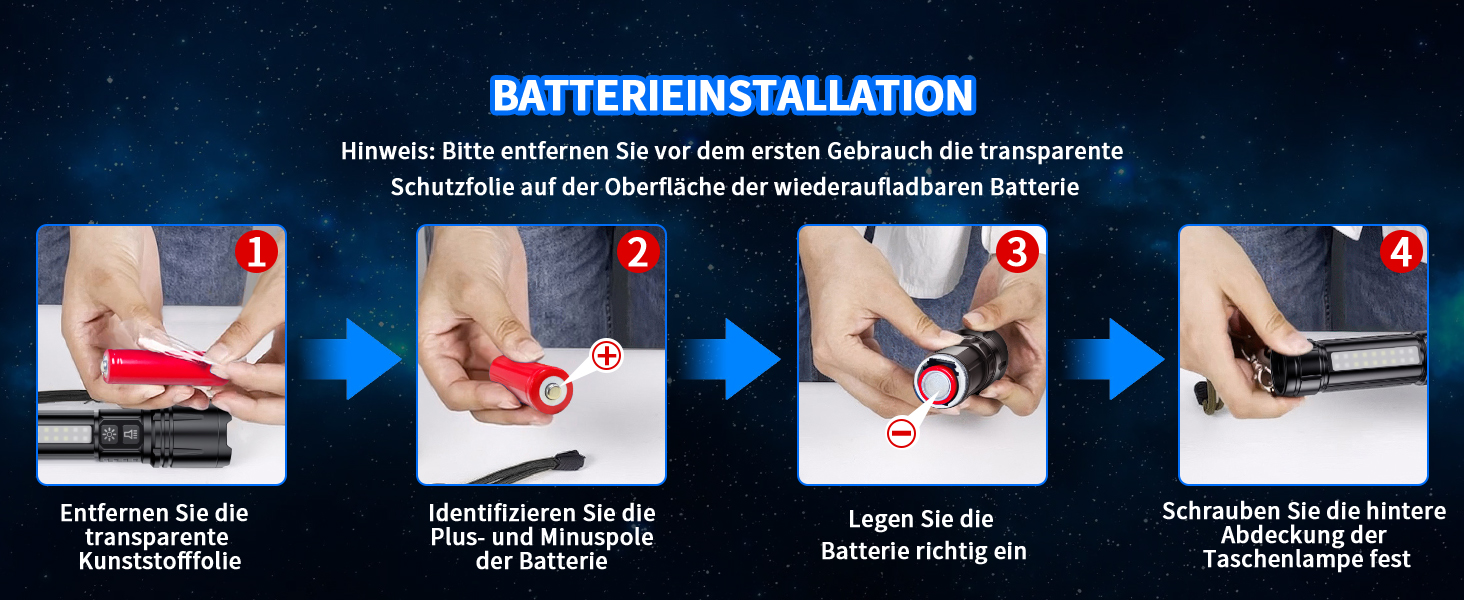 BATTERIEINSTALLATION

Hinweis: Bitte entfernen Sie vor dem ersten Gebrauch die transparente Schutzfolie auf der Oberfläche der wiederaufladbaren Batterie

1

Entfernen Sie die transparente Kunststofffolie

2

+

Identifizieren Sie die Plus- und Minuspole der Batterie

3

−

Legen Sie die Batterie richtig ein

4

Schrauben Sie die hintere Abdeckung der Taschenlampe fest