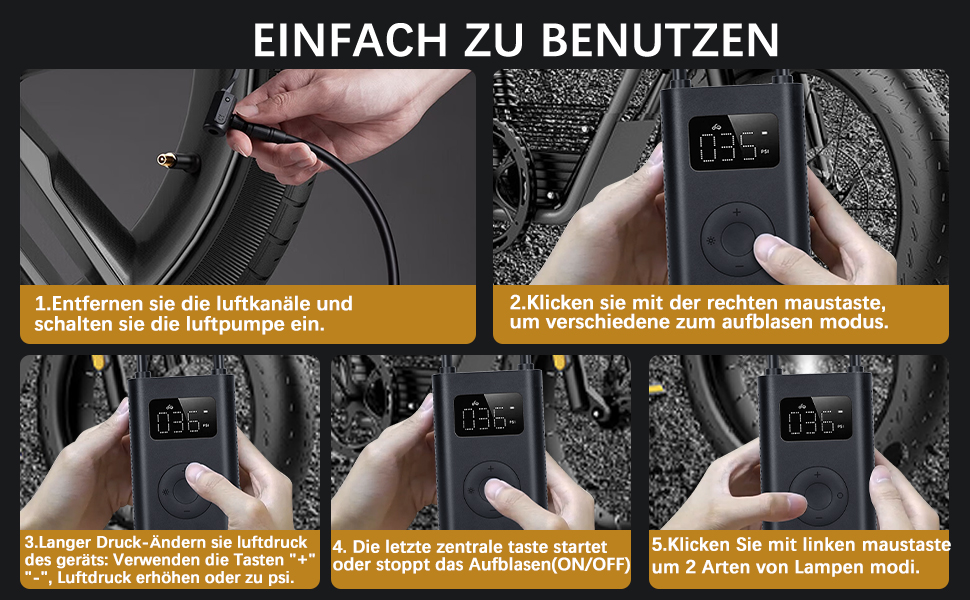 EINFACH ZU BENUTZEN

1.Entfernen sie die luftkanäle und schalten sie die luftpumpe ein.

035 PSI

2.Klicken sie mit der rechten maustaste, um verschiedene zum aufblasen modus.

036 PSI

3.Langer Druck-Ändern sie luftdruck des geräts: Verwenden die Tasten "+" "-", Luftdruck erhöhen oder zu psi.

036 PSI

4. Die letzte zentrale taste startet oder stoppt das Aufblasen(ON/OFF)

036 PSI

5.Klicken Sie mit linken maustaste um 2 Arten von Lampen modi.