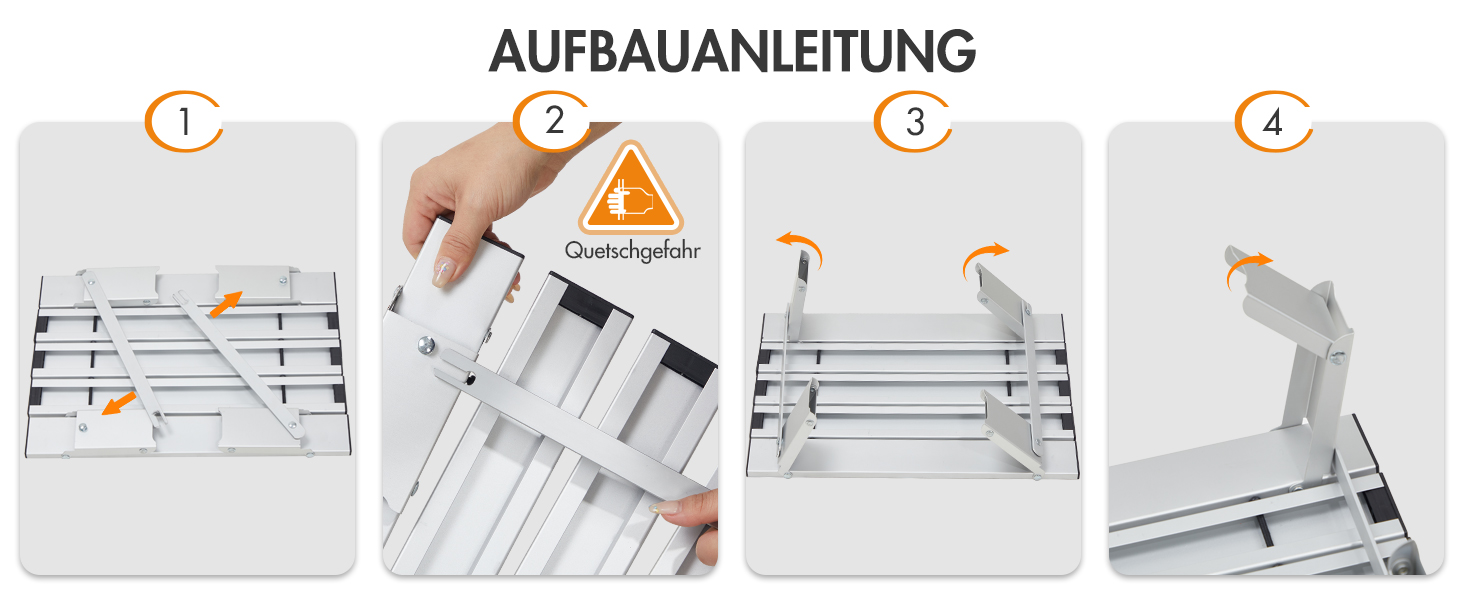 AUFBAUANLEITUNG

1

2

Quetschgefahr

3

4