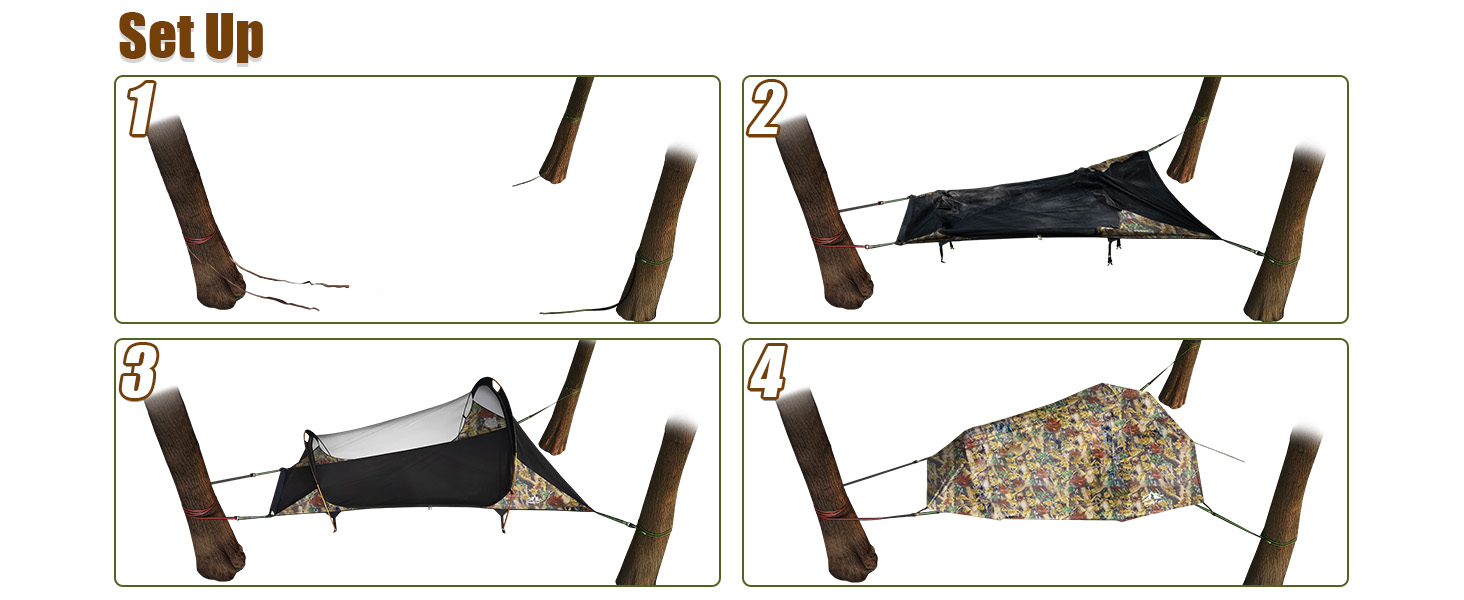 Set Up

1

2

3

4