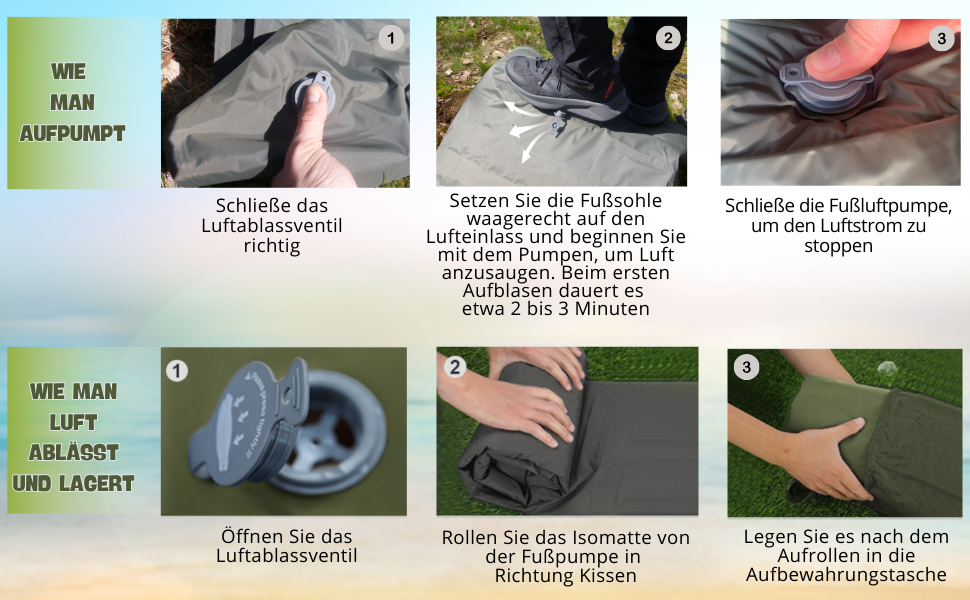 WIE MAN AUFPUMPT

1

Schließe das Luftablassventil richtig

2

Setzen Sie die Fußsohle waagerecht auf den Lufteinlass und beginnen Sie mit dem Pumpen, um Luft anzusaugen. Beim ersten Aufblasen dauert es etwa 2 bis 3 Minuten

3

Schließe die Fußluftpumpe, um den Luftstrom zu stoppen

WIE MAN LUFT ABLÄSST UND LAGERT

1

Öffnen Sie das Luftablassventil

2

Rollen Sie das Isomatte von der Fußpumpe in Richtung Kissen

3

Legen Sie es nach dem Aufrollen in die Aufbewahrungstasche