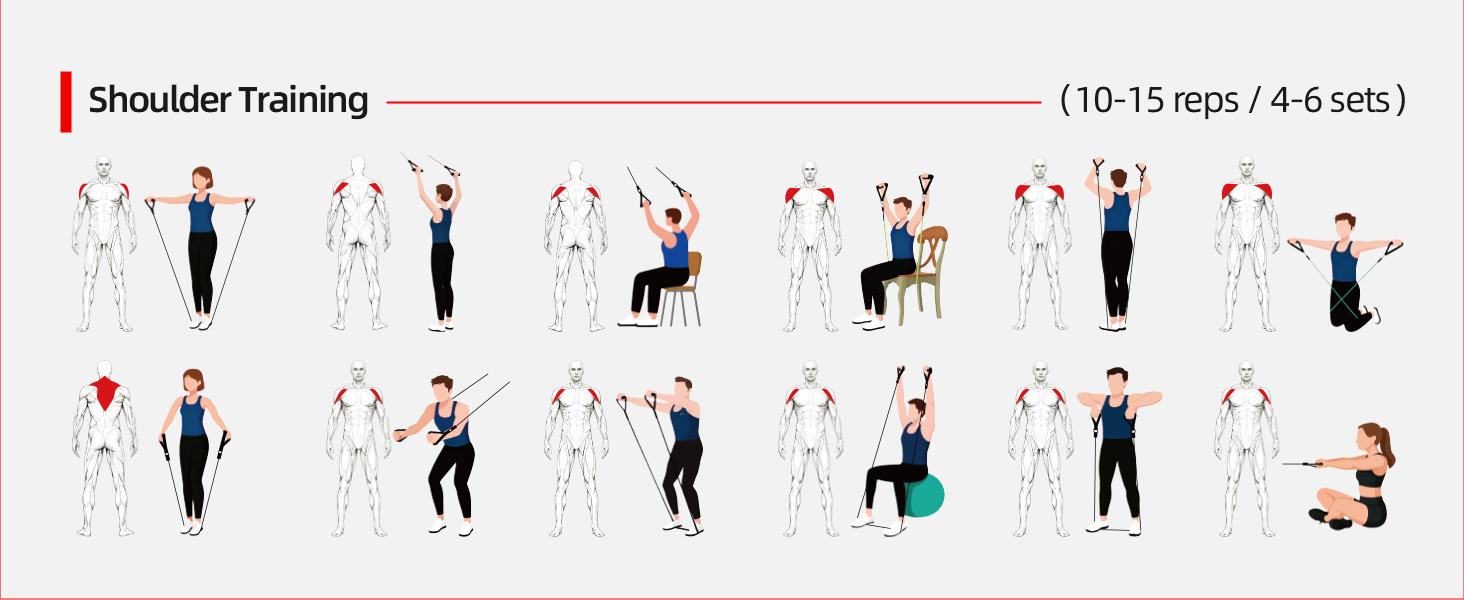 Shoulder Training

（10-15 reps / 4-6 sets）