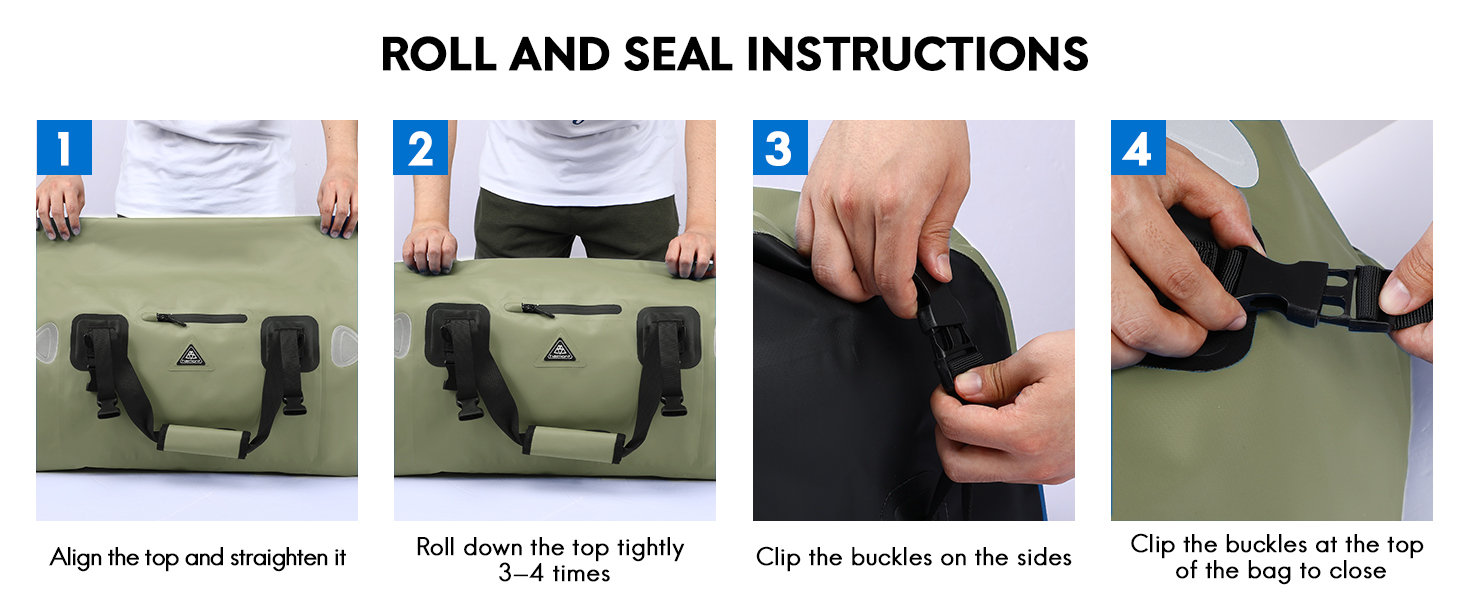 ROLL AND SEAL INSTRUCTIONS

1

Align the top and straighten it

2

Roll down the top tightly 3–4 times

3

Clip the buckles on the sides

4

Clip the buckles at the top of the bag to close