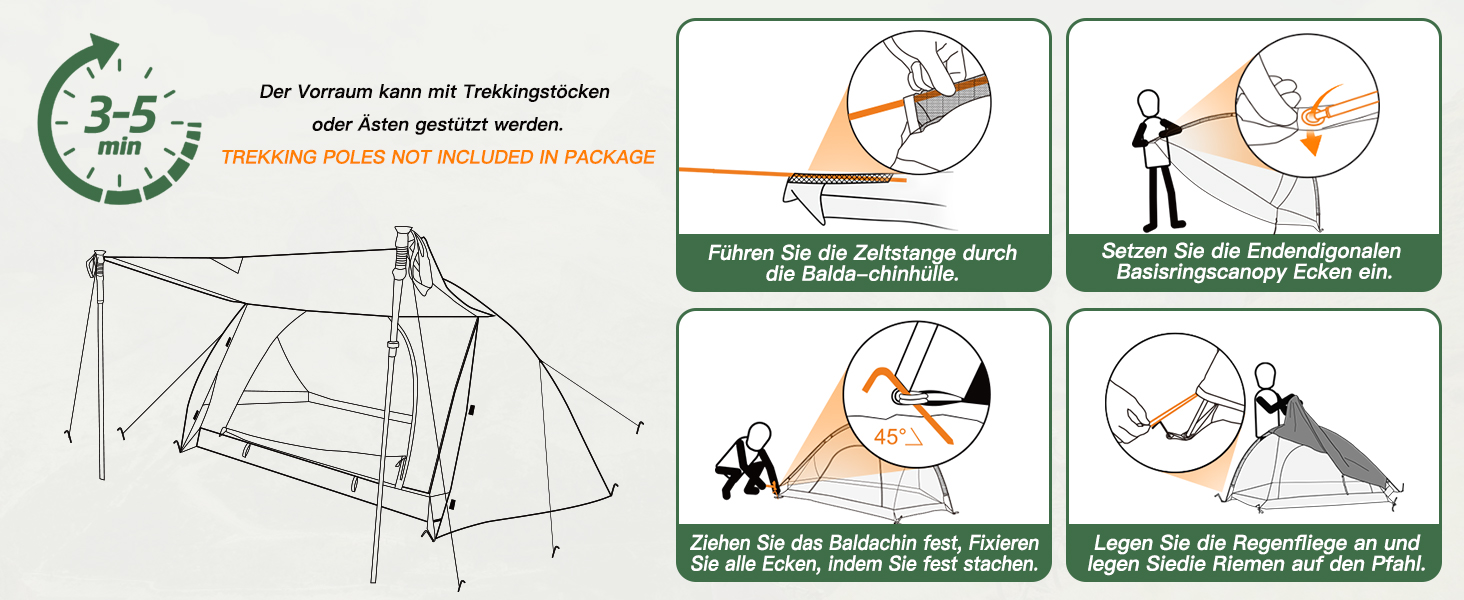 3-5 min

Der Vorraum kann mit Trekkingstöcken oder Ästen gestützt werden.
TREKKING POLES NOT INCLUDED IN PACKAGE

Führen Sie die Zeltstange durch die Balda–chinhülle.

Setzen Sie die Endendigonalen Basisringscanopy Ecken ein.

45°

Ziehen Sie das Baldachin fest, Fixieren Sie alle Ecken, indem Sie fest stachen.

Legen Sie die Regenfliege an und legen Siedie Riemen auf den Pfahl.