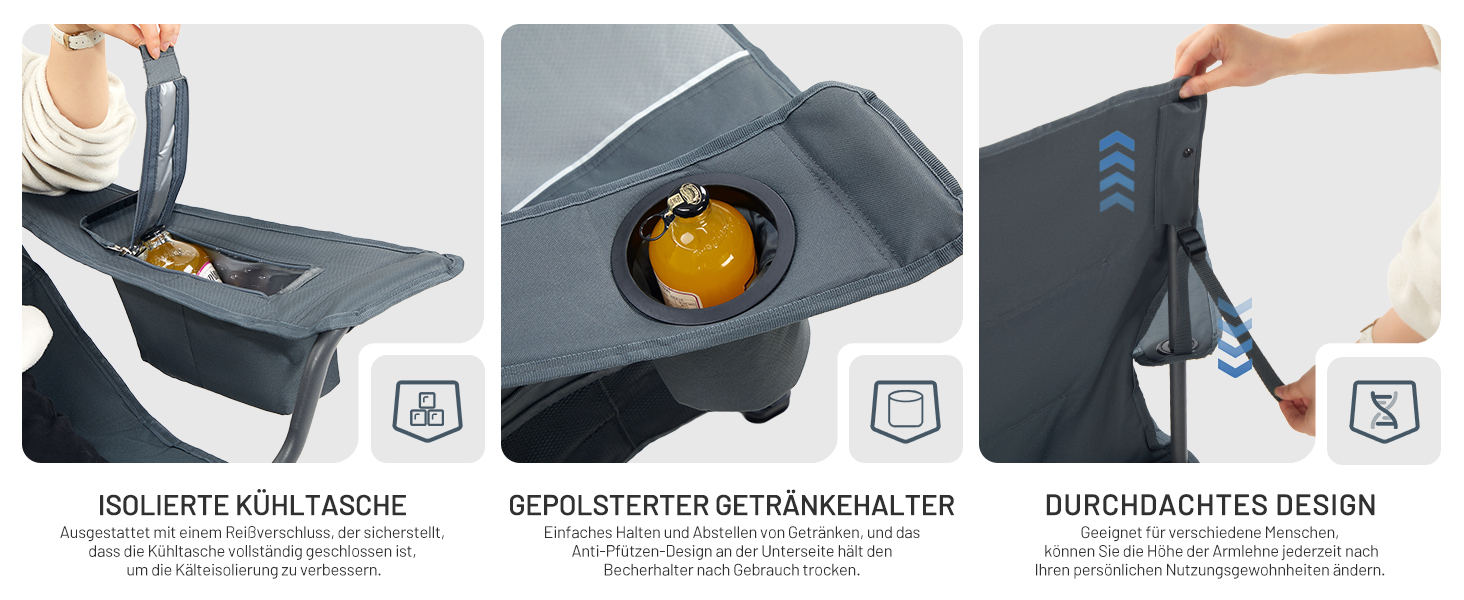 ISOLIERTE KÜHLTASCHE
Ausgestattet mit einem Reißverschluss, der sicherstellt, dass die Kühltasche vollständig geschlossen ist, um die Kälteisolierung zu verbessern.

GEPOLSTERTER GETRÄNKEHALTER
Einfaches Halten und Abstellen von Getränken, und das Anti-Pfützen-Design an der Unterseite hält den Becherhalter nach Gebrauch trocken.

DURCHDACHTES DESIGN
Geeignet für verschiedene Menschen, können Sie die Höhe der Armlehne jederzeit nach Ihren persönlichen Nutzungsgewohnheiten ändern.