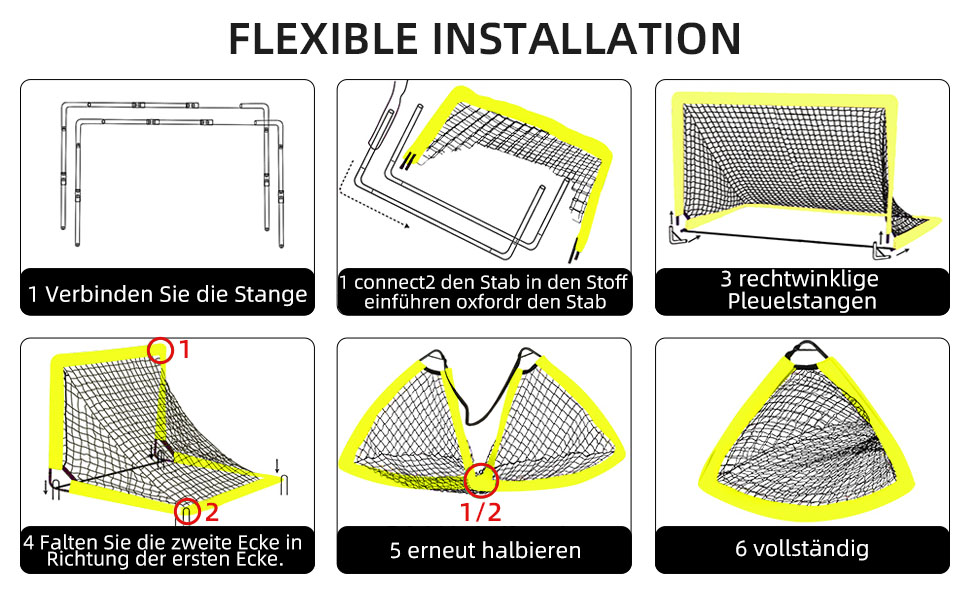 FLEXIBLE INSTALLATION

1 Verbinden Sie die Stange

1 connect2 den Stab in den Stoff einführen oxfordr den Stab

3 rechtwinklige Pleuelstangen

1

2

4 Falten Sie die zweite Ecke in Richtung der ersten Ecke.

1/2

5 erneut halbieren

6 vollständig