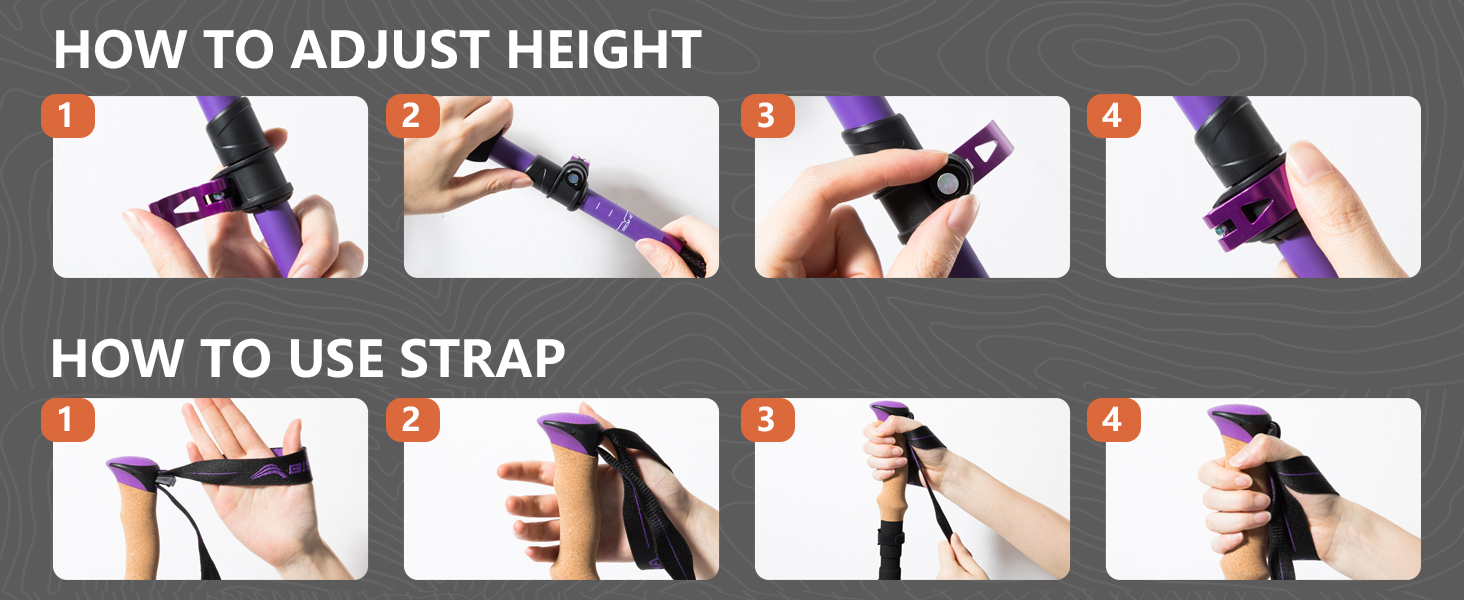 HOW TO ADJUST HEIGHT

1

2

3

4

HOW TO USE STRAP

1

2

3

4