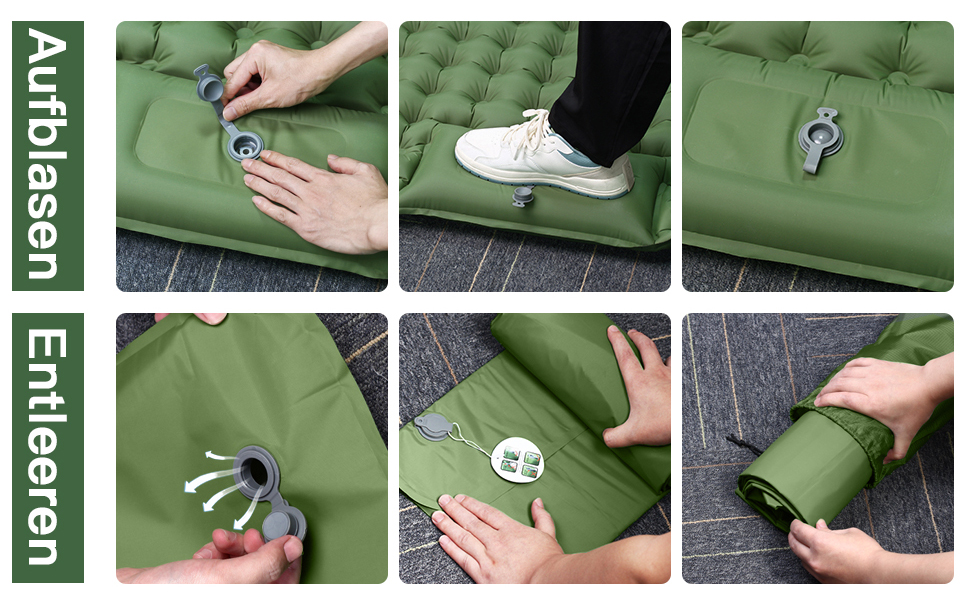 Aufblasen

Entleeren