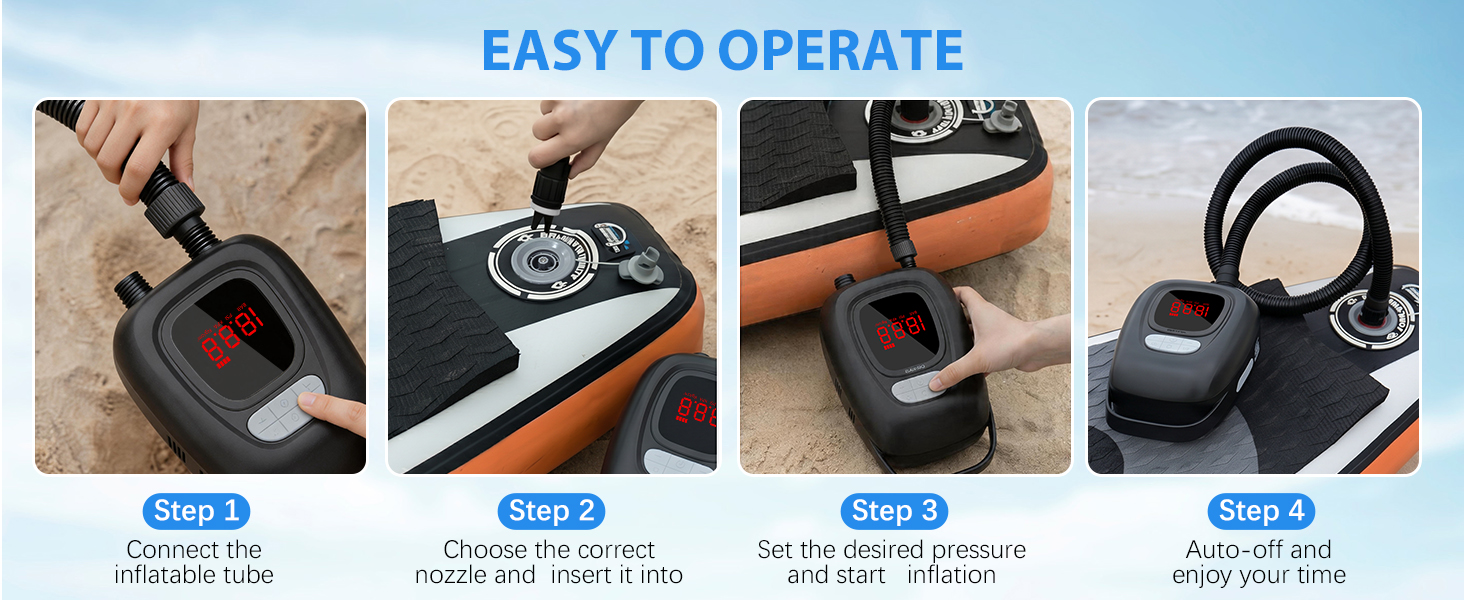 EASY TO OPERATE

Step 1
Connect the inflatable tube

Step 2
Choose the correct nozzle and insert it into

Step 3
Set the desired pressure and start inflation

Step 4
Auto-off and enjoy your time