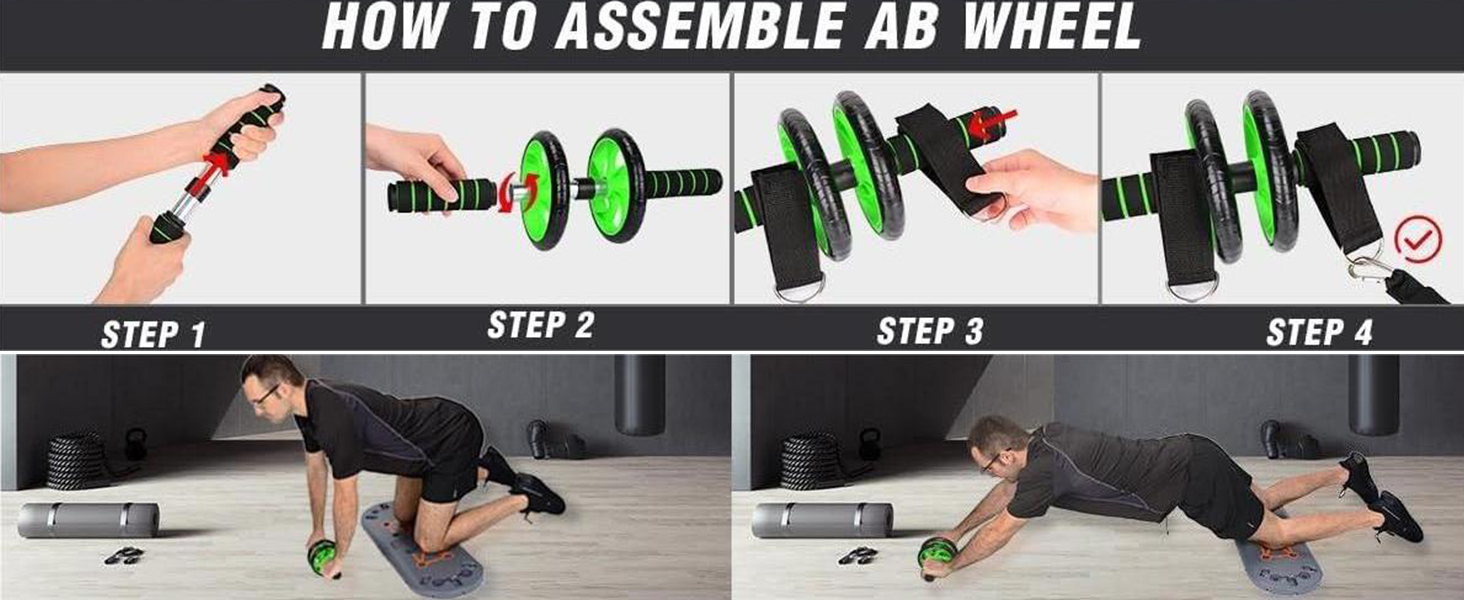 HOW TO ASSEMBLE AB WHEEL

STEP 1

STEP 2

STEP 3

STEP 4