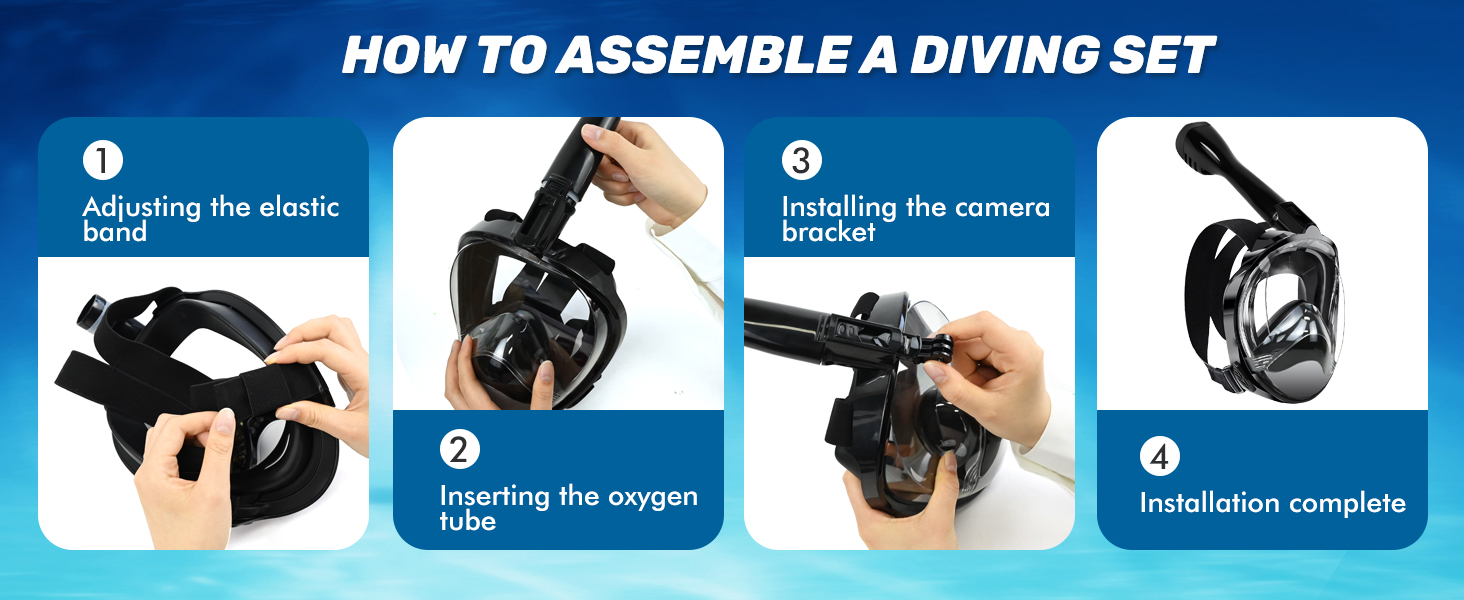 HOW TO ASSEMBLE A DIVING SET

1
Adjusting the elastic band

2
Inserting the oxygen tube

3
Installing the camera bracket

4
Installation complete