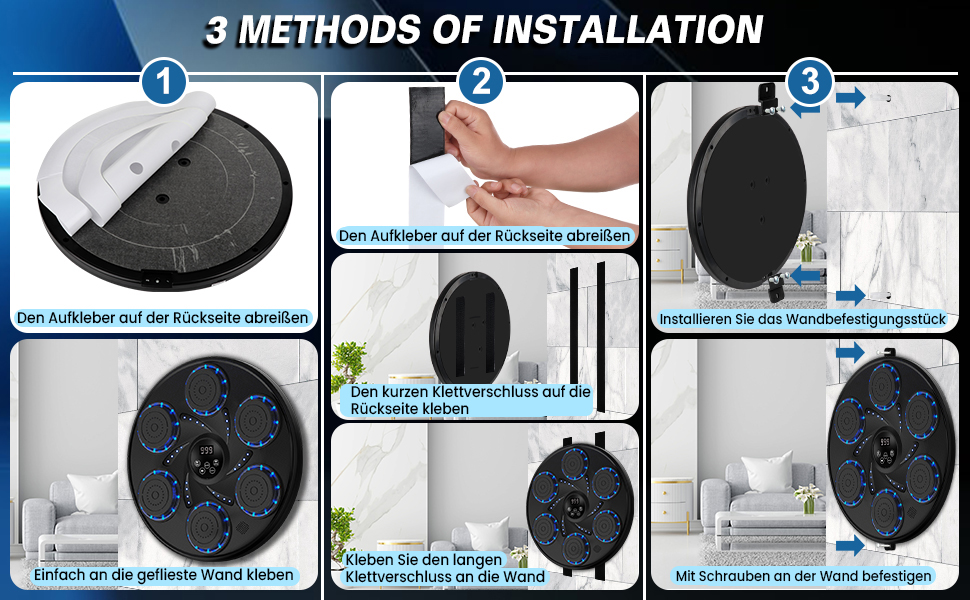 3 METHODS OF INSTALLATION

1

Den Aufkleber auf der Rückseite abreißen

Einfach an die geflieste Wand kleben

2

Den Aufkleber auf der Rückseite abreißen

Den kurzen Klettverschluss auf die Rückseite kleben

Kleben Sie den langen Klettverschluss an die Wand

3

Installieren Sie das Wandbefestigungsstück

Mit Schrauben an der Wand befestigen