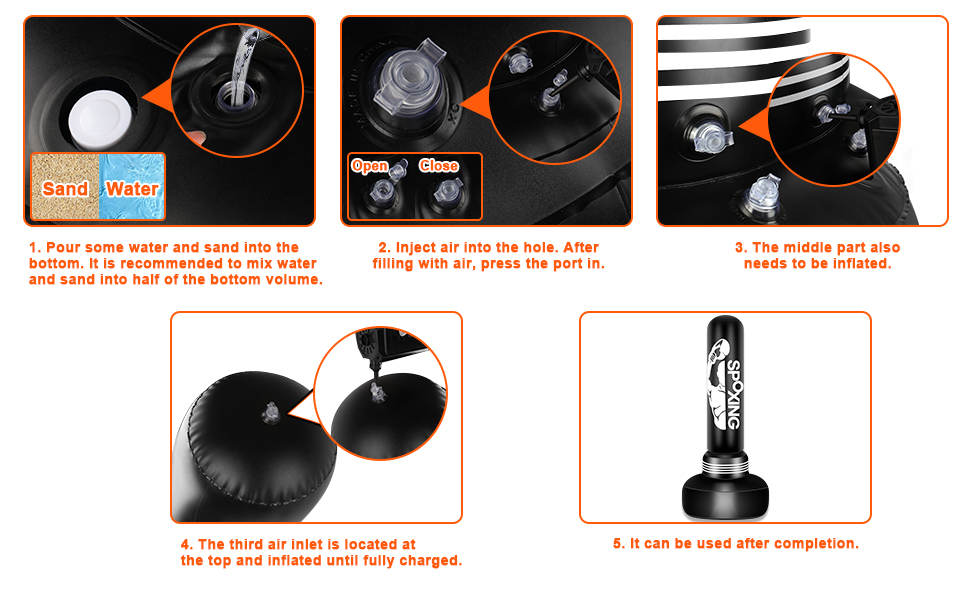 Sand Water

1. Pour some water and sand into the bottom. It is recommended to mix water and sand into half of the bottom volume.

Open Close

2. Inject air into the hole. After filling with air, press the port in.

3. The middle part also needs to be inflated.

4. The third air inlet is located at the top and inflated until fully charged.

SPOXING

5. It can be used after completion.