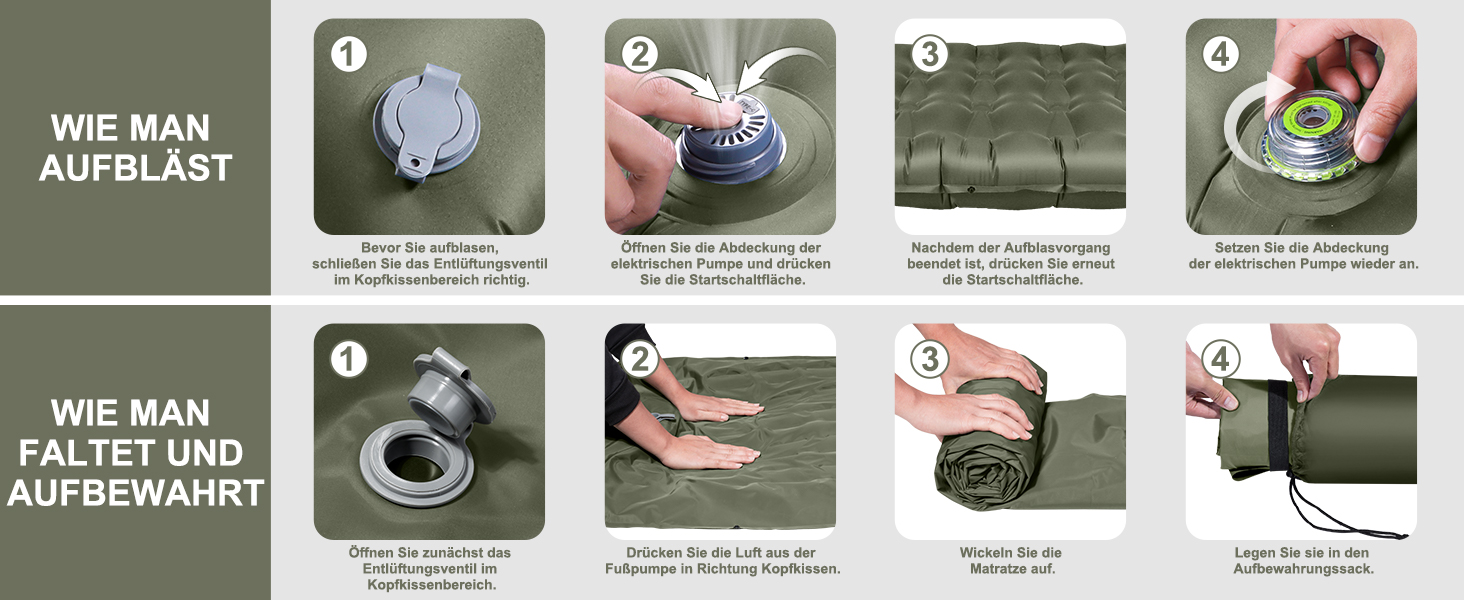 WIE MAN AUFBLÄST

1
Bevor Sie aufblasen, schließen Sie das Entlüftungsventil im Kopfkissenbereich richtig.

2
Öffnen Sie die Abdeckung der elektrischen Pumpe und drücken Sie die Startschaltfläche.

3
Nachdem der Aufblasvorgang beendet ist, drücken Sie erneut die Startschaltfläche.

4
Setzen Sie die Abdeckung der elektrischen Pumpe wieder an.

WIE MAN FALTET UND AUFBEWAHRT

1
Öffnen Sie zunächst das Entlüftungsventil im Kopfkissenbereich.

2
Drücken Sie die Luft aus der Fußpumpe in Richtung Kopfkissen.

3
Wickeln Sie die Matratze auf.

4
Legen Sie sie in den Aufbewahrungssack.