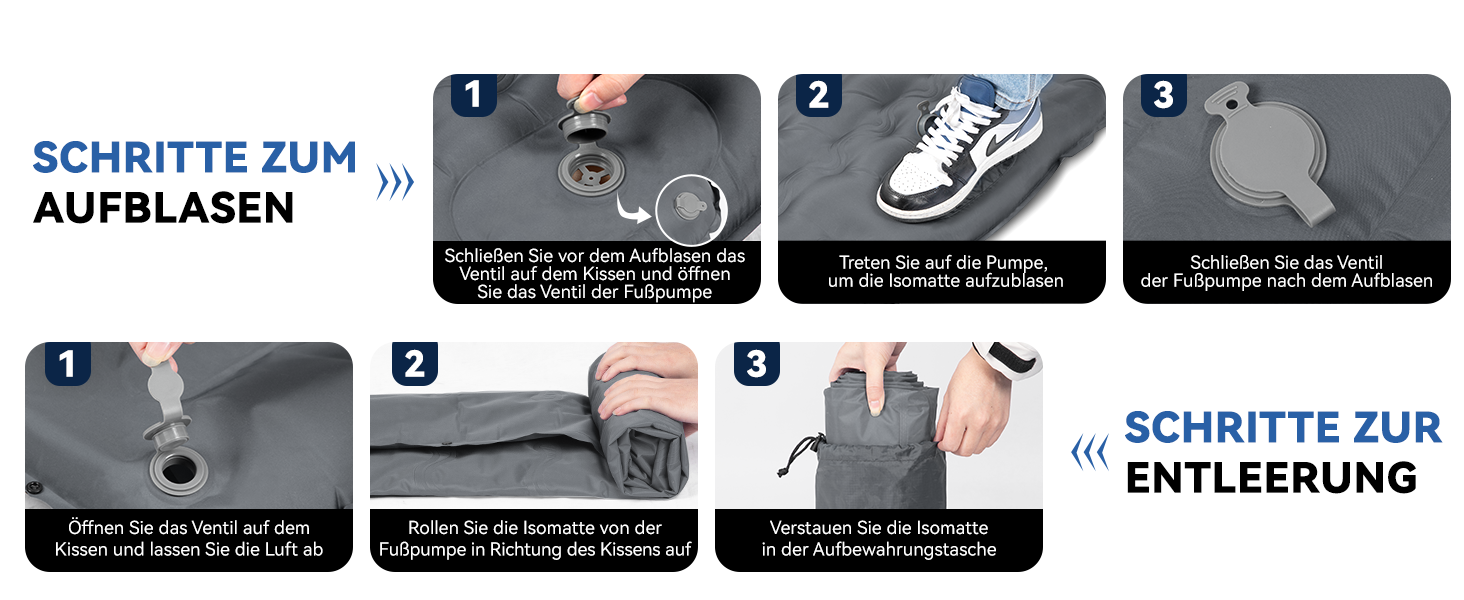 SCHRITTE ZUM AUFBLASEN

1
Schließen Sie vor dem Aufblasen das Ventil auf dem Kissen und öffnen Sie das Ventil der Fußpumpe

2
Treten Sie auf die Pumpe, um die Isomatte aufzublasen

3
Schließen Sie das Ventil der Fußpumpe nach dem Aufblasen

1
Öffnen Sie das Ventil auf dem Kissen und lassen Sie die Luft ab

2
Rollen Sie die Isomatte von der Fußpumpe in Richtung des Kissens auf

3
Verstauen Sie die Isomatte in der Aufbewahrungstasche

SCHRITTE ZUR ENTLEERUNG