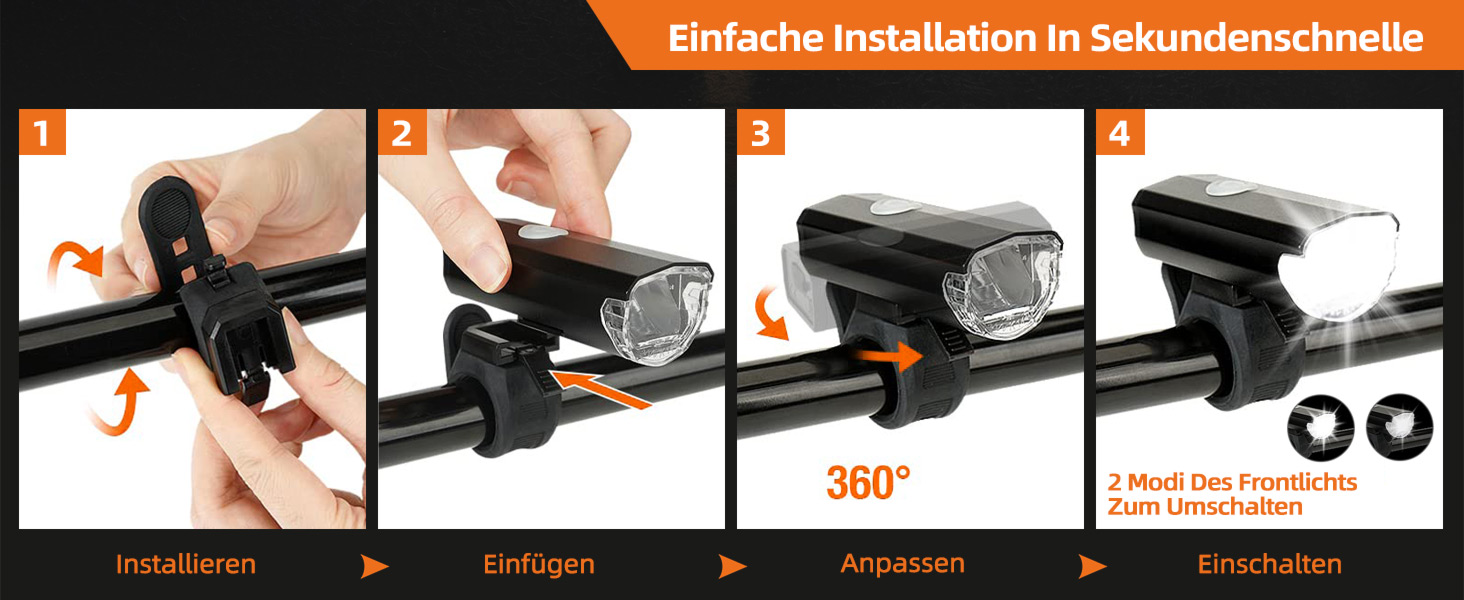 Einfache Installation In Sekundenschnelle

1

2

3

360°

4

2 Modi Des Frontlichts Zum Umschalten

Installieren

Einfügen

Anpassen

Einschalten