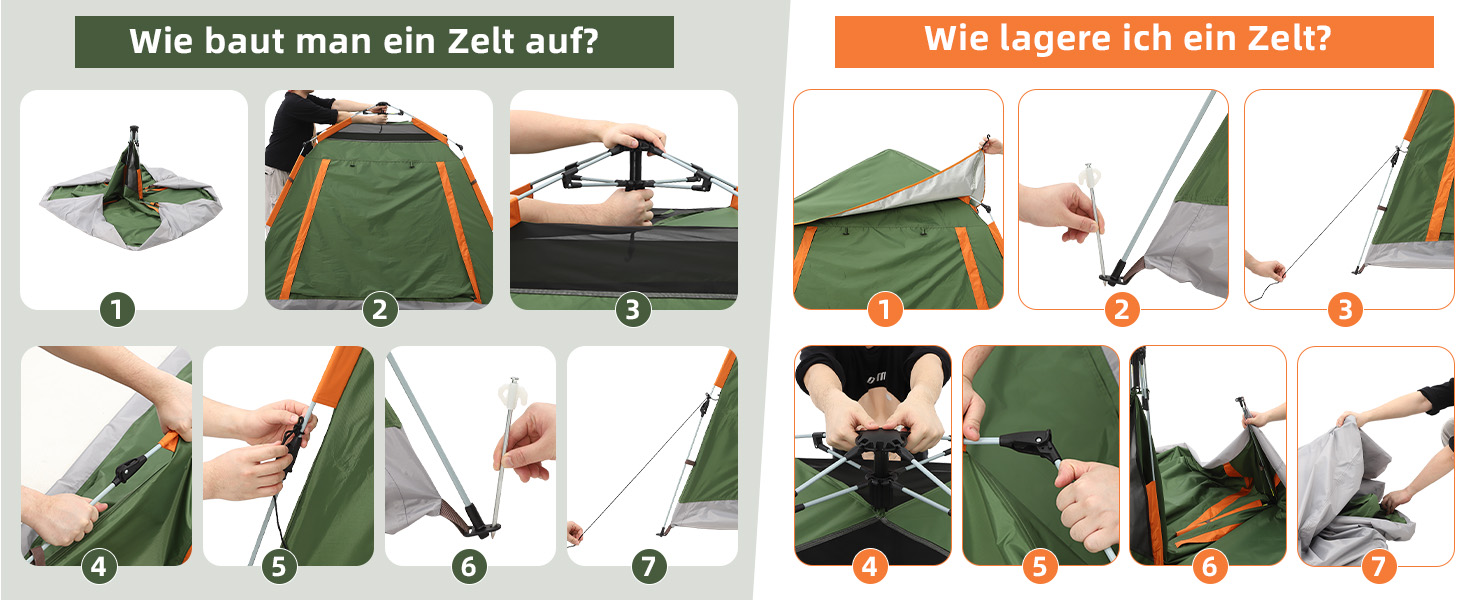 Wie baut man ein Zelt auf?

1
2
3
4
5
6
7

Wie lagere ich ein Zelt?

1
2
3
4
5
6
7