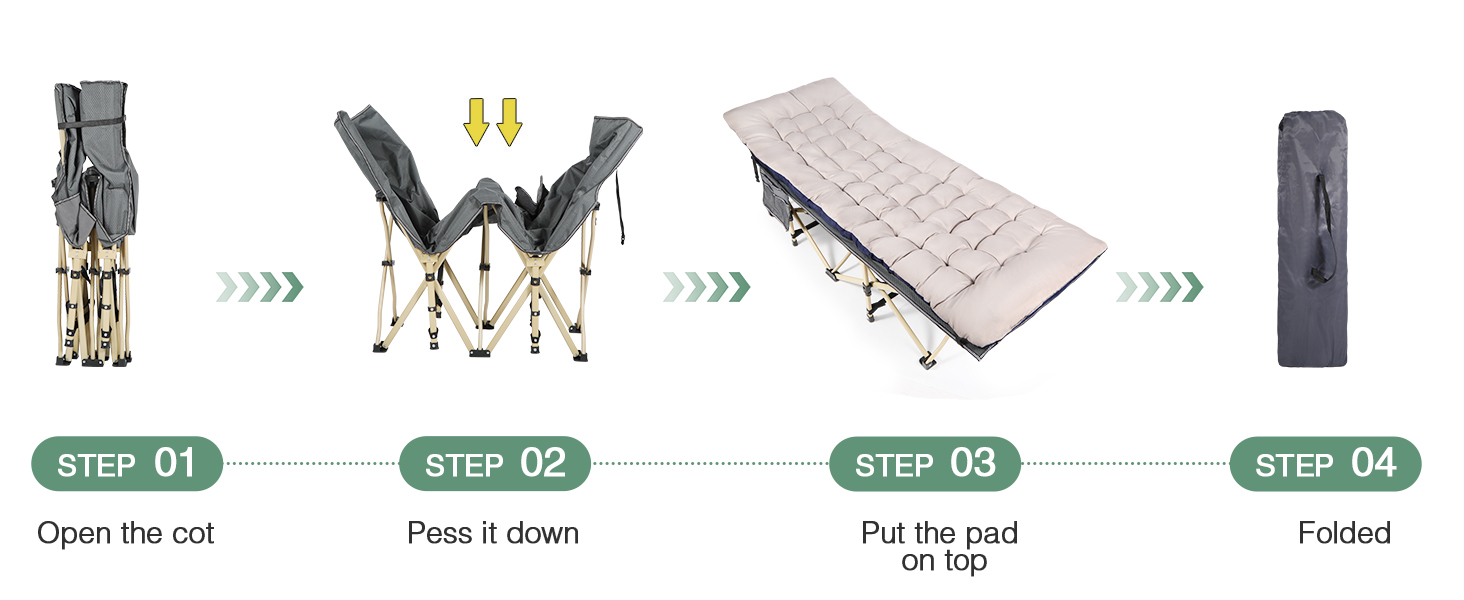 STEP 01
Open the cot

STEP 02
Pess it down

STEP 03
Put the pad on top

STEP 04
Folded