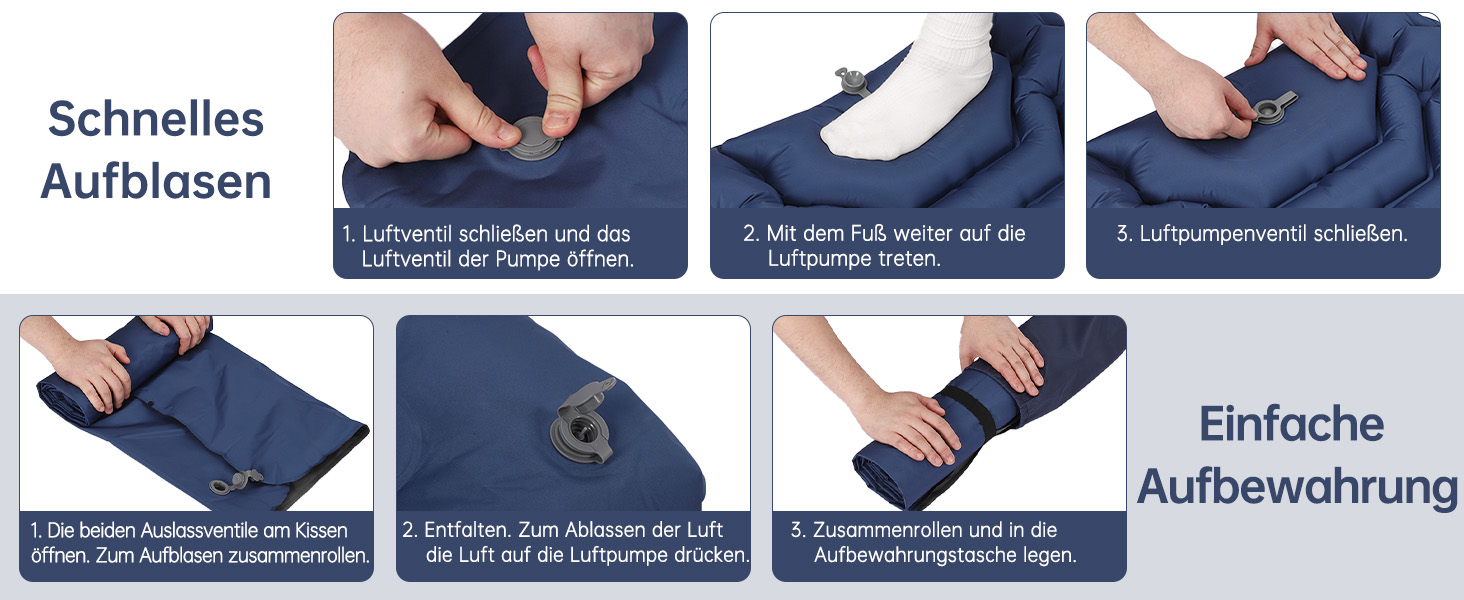 Schnelles Aufblasen

1. Luftventil schließen und das Luftventil der Pumpe öffnen.

2. Mit dem Fuß weiter auf die Luftpumpe treten.

3. Luftpumpenventil schließen.

1. Die beiden Auslassventile am Kissen öffnen. Zum Aufblasen zusammenrollen.

2. Entfalten. Zum Ablassen der Luft die Luft auf die Luftpumpe drücken.

3. Zusammenrollen und in die Aufbewahrungstasche legen.

Einfache Aufbewahrung