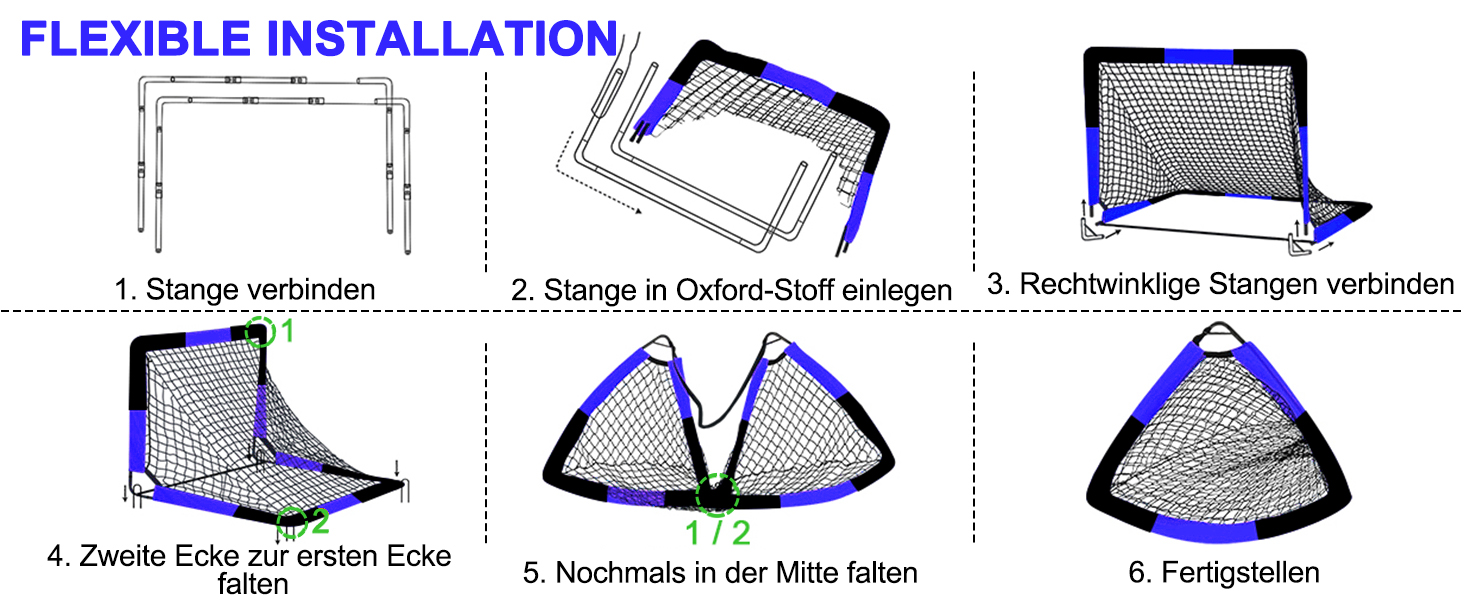 FLEXIBLE INSTALLATION

1. Stange verbinden

2. Stange in Oxford-Stoff einlegen

3. Rechtwinklige Stangen verbinden

1

2

4. Zweite Ecke zur ersten Ecke falten

1 / 2

5. Nochmals in der Mitte falten

6. Fertigstellen