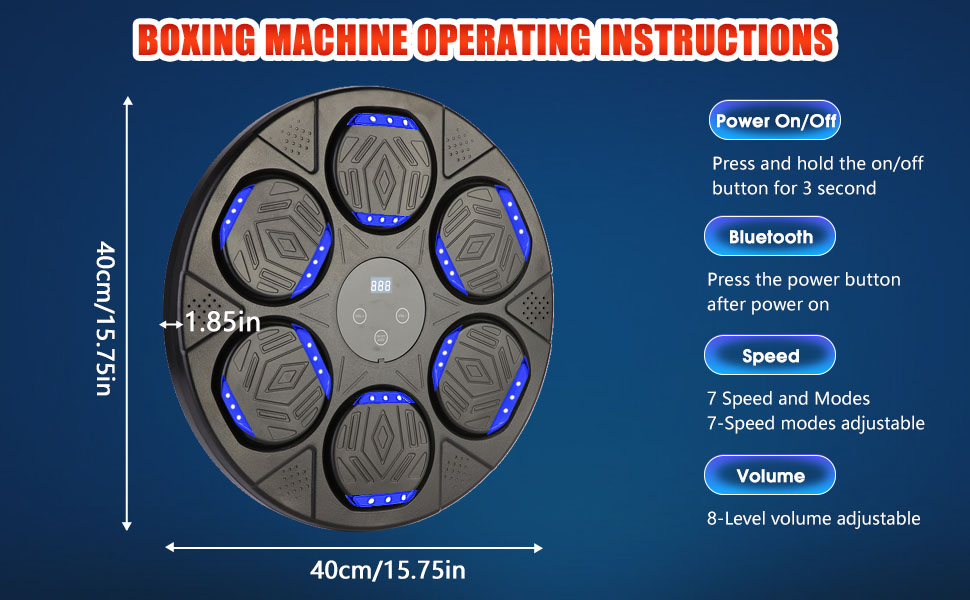 BOXING MACHINE OPERATING INSTRUCTIONS

40cm/15.75in

1.85in

888

40cm/15.75in

Power On/Off

Press and hold the on/off button for 3 second

Bluetooth

Press the power button after power on

Speed

7 Speed and Modes
7-Speed modes adjustable

Volume

8-Level volume adjustable